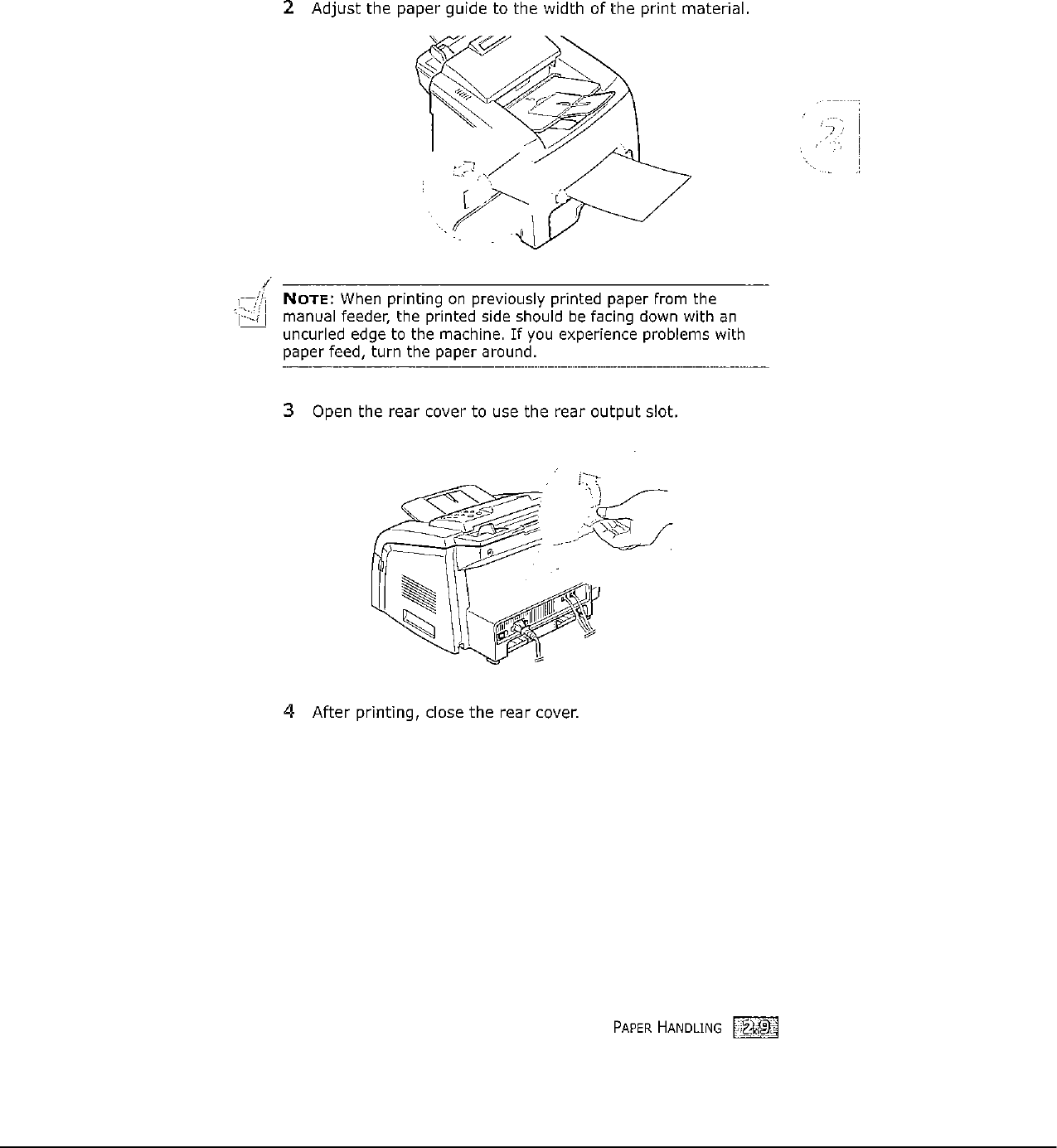 2 Adjust the paper guide to the width of the print material.

2

NOTE: When printing on previously printed paper from the manual feeder, the printed side should be facing down with an uncurled edge to the machine. If you experience problems with paper feed, turn the paper around.

3 Open the rear cover to use the rear output slot.

4 After printing, close the rear cover.

PAPER HANDLING 2.9