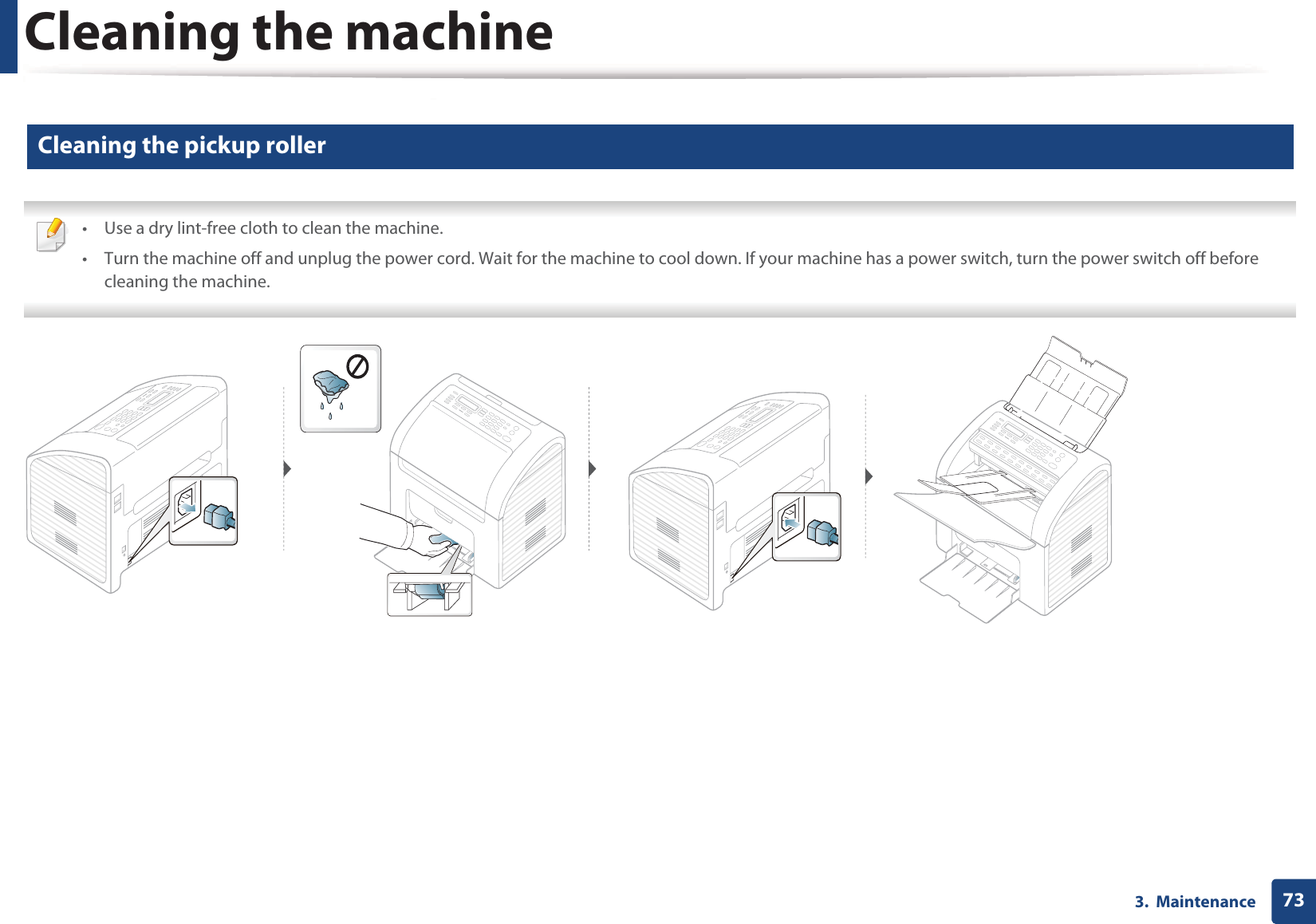 Cleaning the machine

Cleaning the pickup roller

• Use a dry lint-free cloth to clean the machine.
• Turn the machine off and unplug the power cord. Wait for the machine to cool down. If your machine has a power switch, turn the power switch off before cleaning the machine.

3. Maintenance 73