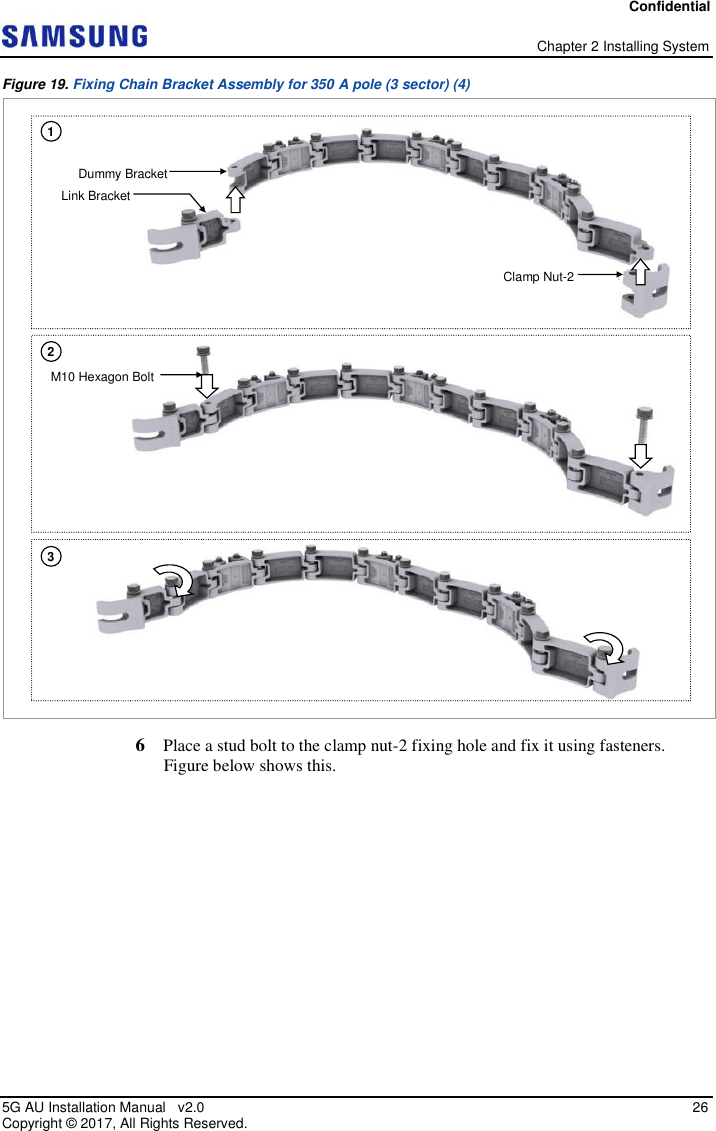 Confidential

SAMSUNG

Chapter 2 Installing System

Figure 19. Fixing Chain Bracket Assembly for 350 A pole (3 sector) (4)

1

Dummy Bracket

Link Bracket

Clamp Nut-2

2

M10 Hexagon Bolt

3

6 Place a stud bolt to the clamp nut-2 fixing hole and fix it using fasteners. Figure below shows this.

5G AU Installation Manual v2.0

26

Copyright © 2017, All Rights Reserved.