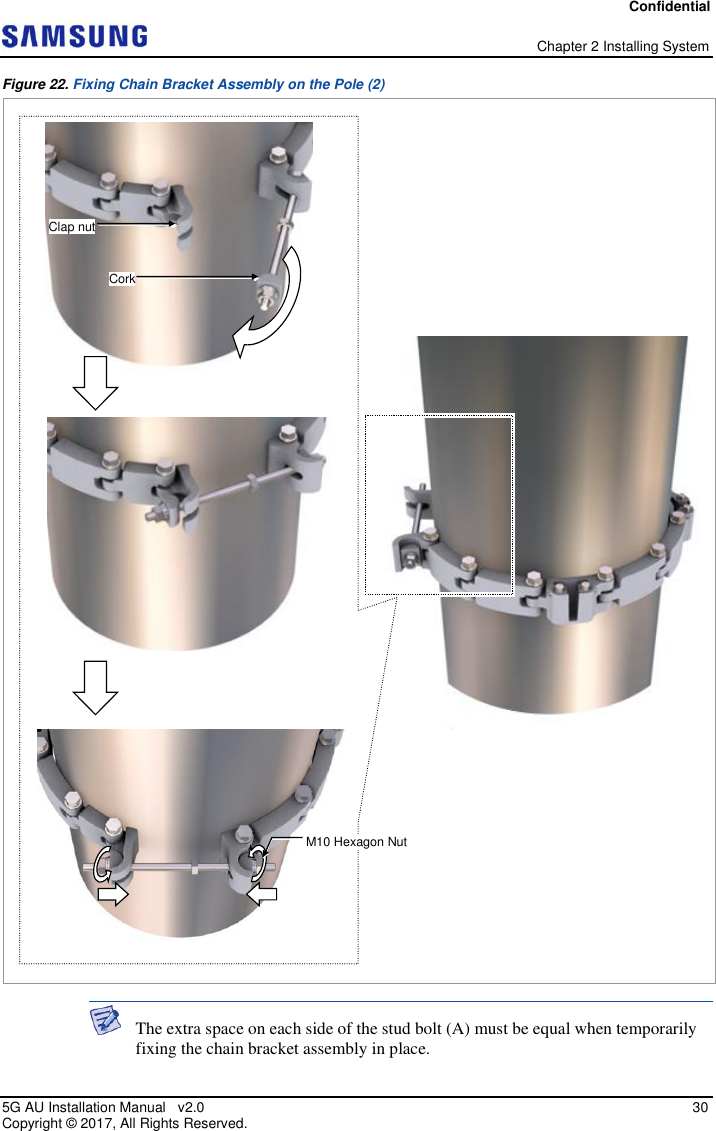 Confidential

SAMSUNG

Chapter 2 Installing System

Figure 22. Fixing Chain Bracket Assembly on the Pole (2)

Clap nut

Cork

M10 Hexagon Nut

The extra space on each side of the stud bolt (A) must be equal when temporarily fixing the chain bracket assembly in place.

5G AU Installation Manual v2.0

30

Copyright © 2017, All Rights Reserved.