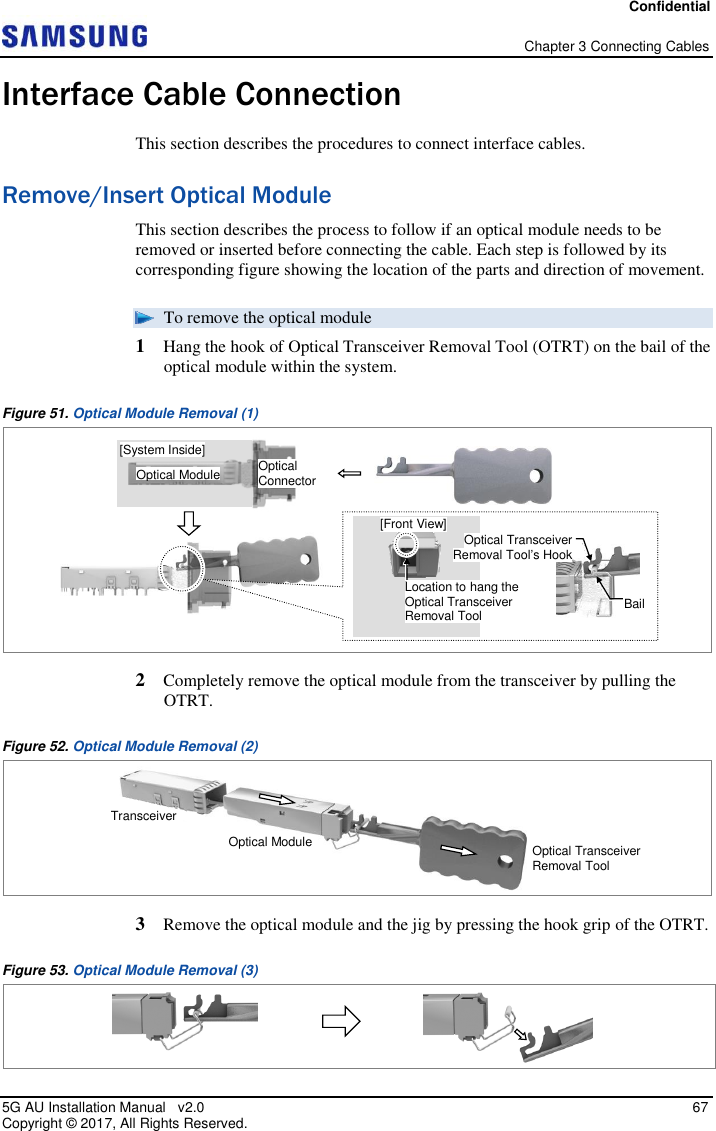 Confidential

SAMSUNG

Chapter 3 Connecting Cables

Interface Cable Connection

This section describes the procedures to connect interface cables.

Remove/Insert Optical Module

This section describes the process to follow if an optical module needs to be removed or inserted before connecting the cable. Each step is followed by its corresponding figure showing the location of the parts and direction of movement.

To remove the optical module

1 Hang the hook of Optical Transceiver Removal Tool (OTRT) on the bail of the optical module within the system.

Figure 51. Optical Module Removal (1)

[System Inside]
Optical Module
Optical Connector
[Front View]
Optical Transceiver Removal Tool's Hook
Location to hang the Optical Transceiver Removal Tool
Bail

2 Completely remove the optical module from the transceiver by pulling the OTRT.

Figure 52. Optical Module Removal (2)

Transceiver
Optical Module
Optical Transceiver Removal Tool

3 Remove the optical module and the jig by pressing the hook grip of the OTRT.

Figure 53. Optical Module Removal (3)

5G AU Installation Manual v2.0
Copyright © 2017, All Rights Reserved.

67