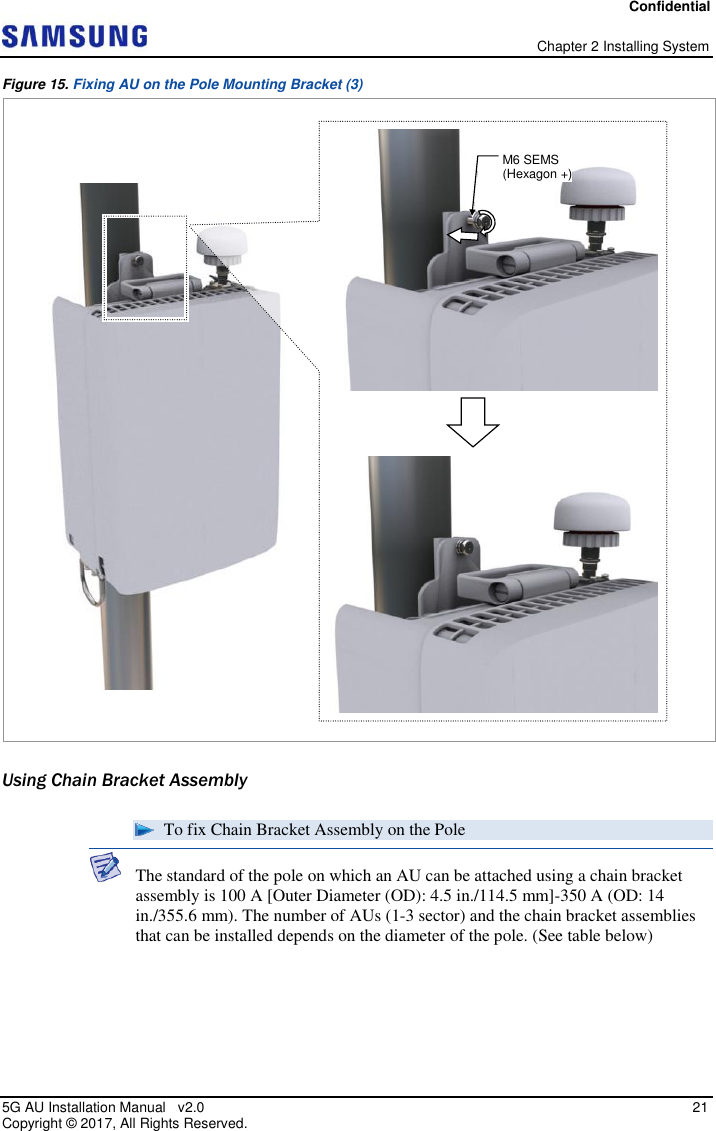 Confidential

SAMSUNG

Chapter 2 Installing System

Figure 15. Fixing AU on the Pole Mounting Bracket (3)

M6 SEMS (Hexagon +)

Using Chain Bracket Assembly

To fix Chain Bracket Assembly on the Pole

The standard of the pole on which an AU can be attached using a chain bracket assembly is 100 A [Outer Diameter (OD): 4.5 in./114.5 mm]-350 A (OD: 14 in./355.6 mm). The number of AUs (1-3 sector) and the chain bracket assemblies that can be installed depends on the diameter of the pole. (See table below)

5G AU Installation Manual v2.0
Copyright © 2017, All Rights Reserved.

21