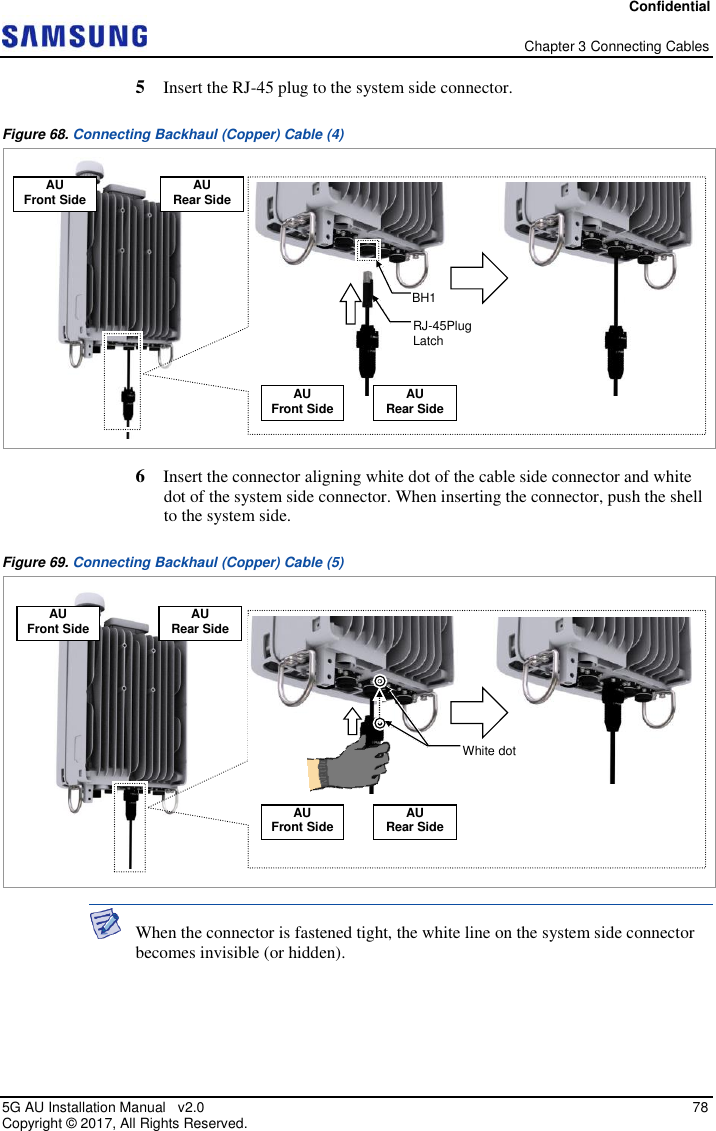 Confidential

SAMSUNG

Chapter 3 Connecting Cables

5 Insert the RJ-45 plug to the system side connector.

Figure 68. Connecting Backhaul (Copper) Cable (4)

AU Front Side

AU Rear Side

BH1

RJ-45Plug Latch

AU Front Side

AU Rear Side

6 Insert the connector aligning white dot of the cable side connector and white dot of the system side connector. When inserting the connector, push the shell to the system side.

Figure 69. Connecting Backhaul (Copper) Cable (5)

AU Front Side

AU Rear Side

White dot

AU Front Side

AU Rear Side

When the connector is fastened tight, the white line on the system side connector becomes invisible (or hidden).

5G AU Installation Manual v2.0

78

Copyright © 2017, All Rights Reserved.