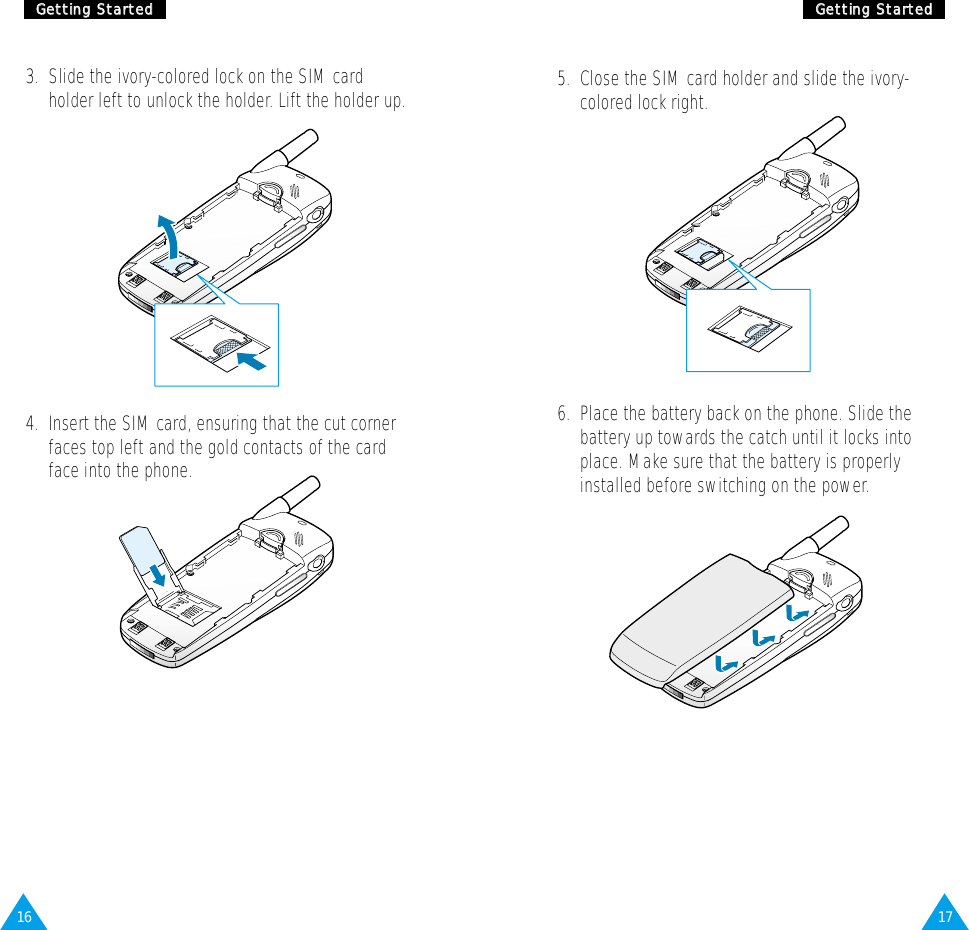 Getting Started

3. Slide the ivory-colored lock on the SIM card holder left to unlock the holder. Lift the holder up.

4. Insert the SIM card, ensuring that the cut corner faces top left and the gold contacts of the card face into the phone.

16

Getting Started

5. Close the SIM card holder and slide the ivory-colored lock right.

6. Place the battery back on the phone. Slide the battery up towards the catch until it locks into place. Make sure that the battery is properly installed before switching on the power.

17