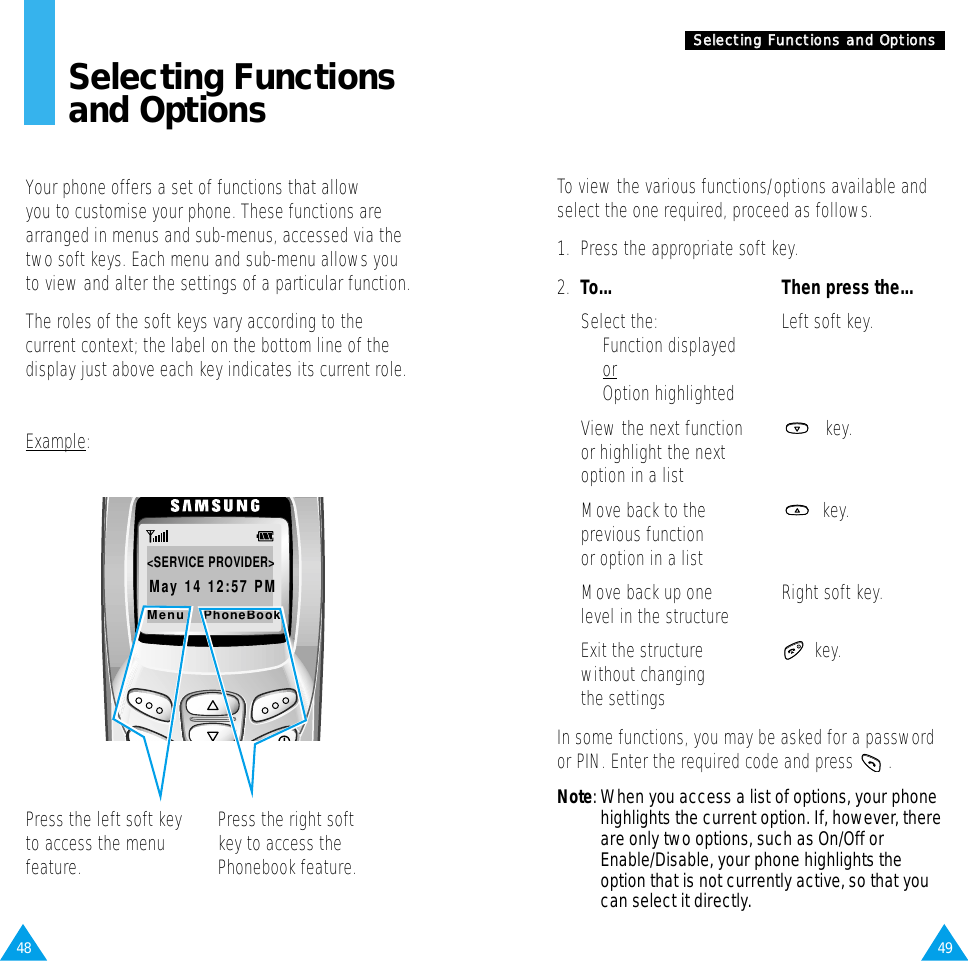 Selecting Functions and Options

Your phone offers a set of functions that allow you to customise your phone. These functions are arranged in menus and sub-menus, accessed via the two soft keys. Each menu and sub-menu allows you to view and alter the settings of a particular function.

The roles of the soft keys vary according to the current context; the label on the bottom line of the display just above each key indicates its current role.

Example:

SAMSUNG

<SERVICE PROVIDER>
May 14 12:57 PM
Menu PhoneBook

Press the left soft key to access the menu feature.

Press the right soft key to access the Phonebook feature.

48

Selecting Functions and Options

To view the various functions/options available and select the one required, proceed as follows.

1. Press the appropriate soft key.

2.

| To... | Then press the... |
|---|---|
| Select the: Function displayed or Option highlighted | Left soft key. |
| View the next function or highlight the next option in a list | key. |
| Move back to the previous function or option in a list | key. |
| Move back up one level in the structure | Right soft key. |
| Exit the structure without changing the settings | key. |

In some functions, you may be asked for a password or PIN. Enter the required code and press .

Note: When you access a list of options, your phone highlights the current option. If, however, there are only two options, such as On/Off or Enable/Disable, your phone highlights the option that is not currently active, so that you can select it directly.

49