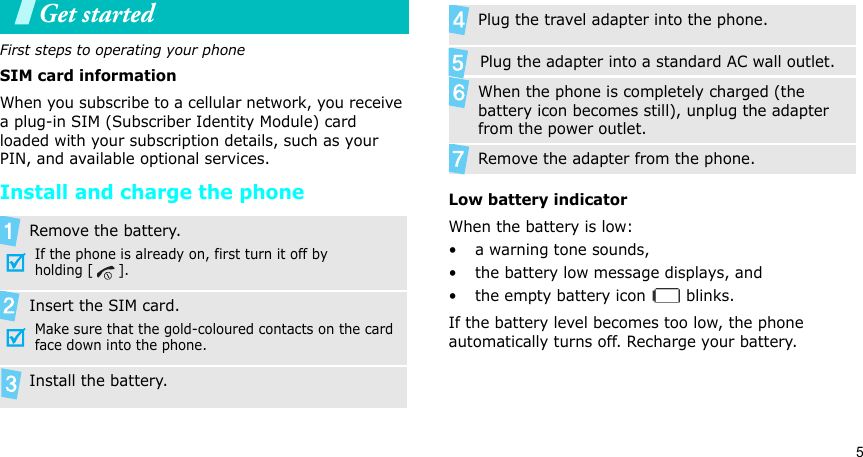 Get started

First steps to operating your phone

SIM card information

When you subscribe to a cellular network, you receive a plug-in SIM (Subscriber Identity Module) card loaded with your subscription details, such as your PIN, and available optional services.

Install and charge the phone

1 Remove the battery.

If the phone is already on, first turn it off by holding [ ].

2 Insert the SIM card.

Make sure that the gold-coloured contacts on the card face down into the phone.

3 Install the battery.

4 Plug the travel adapter into the phone.

5 Plug the adapter into a standard AC wall outlet.

6 When the phone is completely charged (the battery icon becomes still), unplug the adapter from the power outlet.

7 Remove the adapter from the phone.

Low battery indicator

When the battery is low:

• a warning tone sounds,
• the battery low message displays, and
• the empty battery icon blinks.

If the battery level becomes too low, the phone automatically turns off. Recharge your battery.

5