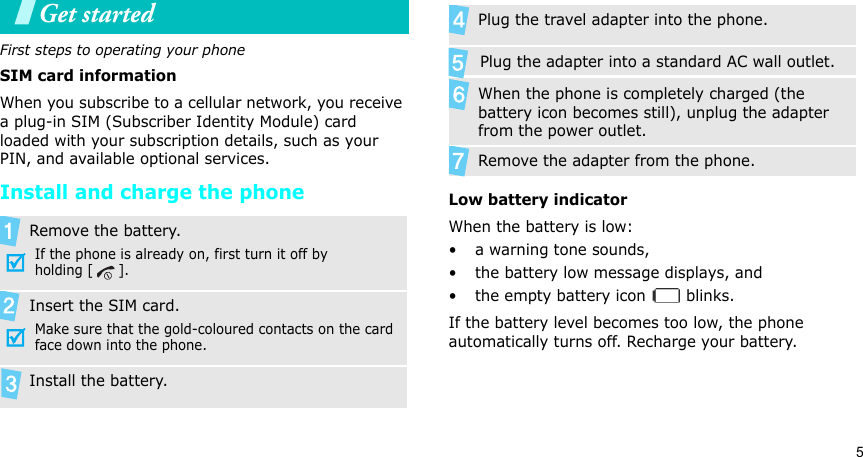 Get started

First steps to operating your phone

SIM card information

When you subscribe to a cellular network, you receive a plug-in SIM (Subscriber Identity Module) card loaded with your subscription details, such as your PIN, and available optional services.

Install and charge the phone

1 Remove the battery.

If the phone is already on, first turn it off by holding [ ].

2 Insert the SIM card.

Make sure that the gold-coloured contacts on the card face down into the phone.

3 Install the battery.

4 Plug the travel adapter into the phone.

5 Plug the adapter into a standard AC wall outlet.

6 When the phone is completely charged (the battery icon becomes still), unplug the adapter from the power outlet.

7 Remove the adapter from the phone.

Low battery indicator

When the battery is low:

• a warning tone sounds,
• the battery low message displays, and
• the empty battery icon blinks.

If the battery level becomes too low, the phone automatically turns off. Recharge your battery.

5