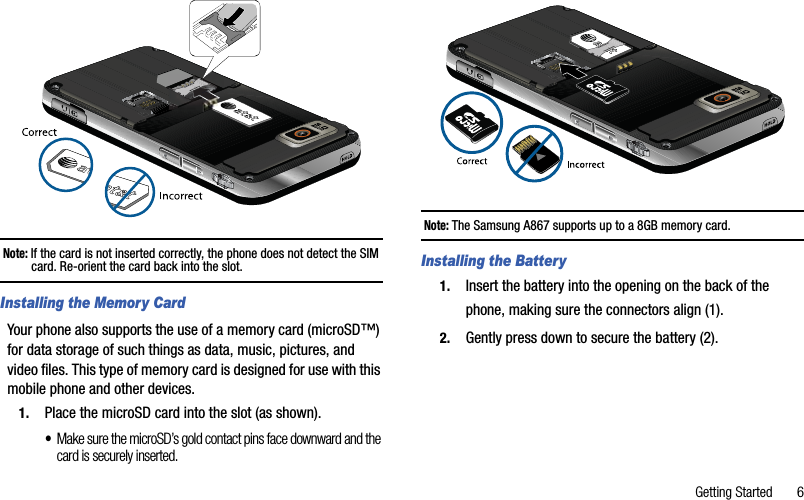 Correct

Incorrect

Note: If the card is not inserted correctly, the phone does not detect the SIM card. Re-orient the card back into the slot.

Installing the Memory Card

Your phone also supports the use of a memory card (microSD™) for data storage of such things as data, music, pictures, and video files. This type of memory card is designed for use with this mobile phone and other devices.

1. Place the microSD card into the slot (as shown).

• Make sure the microSD's gold contact pins face downward and the card is securely inserted.

Correct

Incorrect

Note: The Samsung A867 supports up to a 8GB memory card.

Installing the Battery

1. Insert the battery into the opening on the back of the phone, making sure the connectors align (1).

2. Gently press down to secure the battery (2).

Getting Started 6