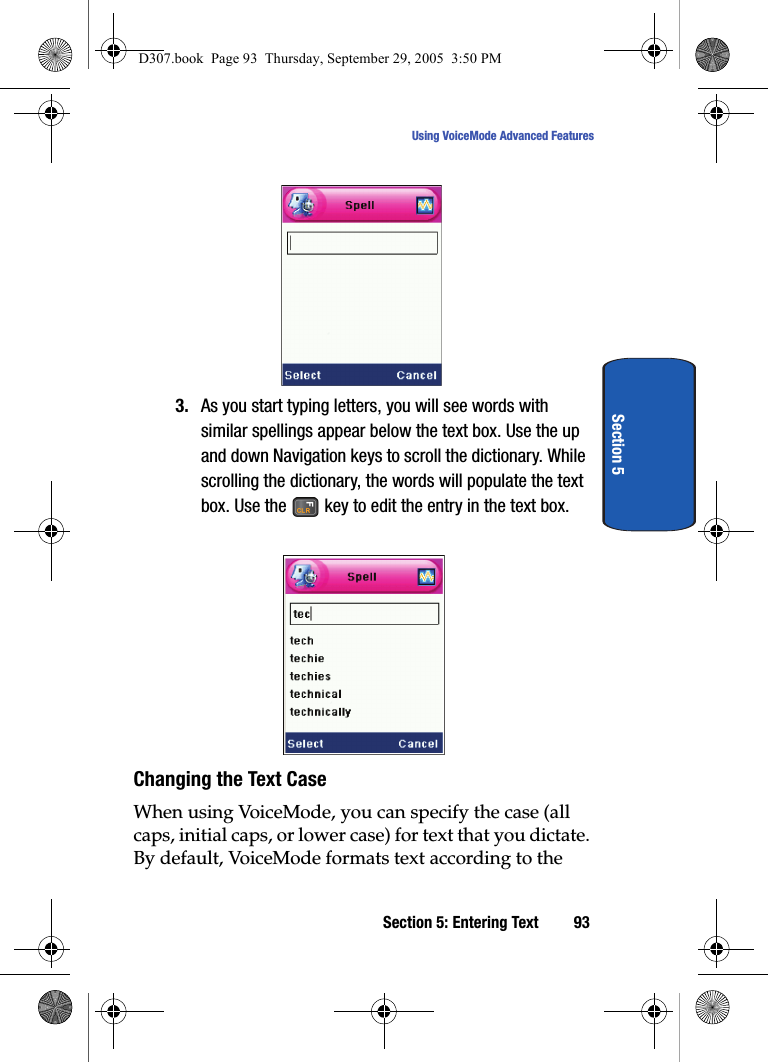 D307.book Page 93 Thursday, September 29, 2005 3:50 PM

Using VoiceMode Advanced Features

Spell

Select Cancel

Section 5

3. As you start typing letters, you will see words with similar spellings appear below the text box. Use the up and down Navigation keys to scroll the dictionary. While scrolling the dictionary, the words will populate the text box. Use the CLR key to edit the entry in the text box.

Spell

tec

tech
techie
techies
technical
technically

Select Cancel

Changing the Text Case

When using VoiceMode, you can specify the case (all caps, initial caps, or lower case) for text that you dictate. By default, VoiceMode formats text according to the

Section 5: Entering Text 93