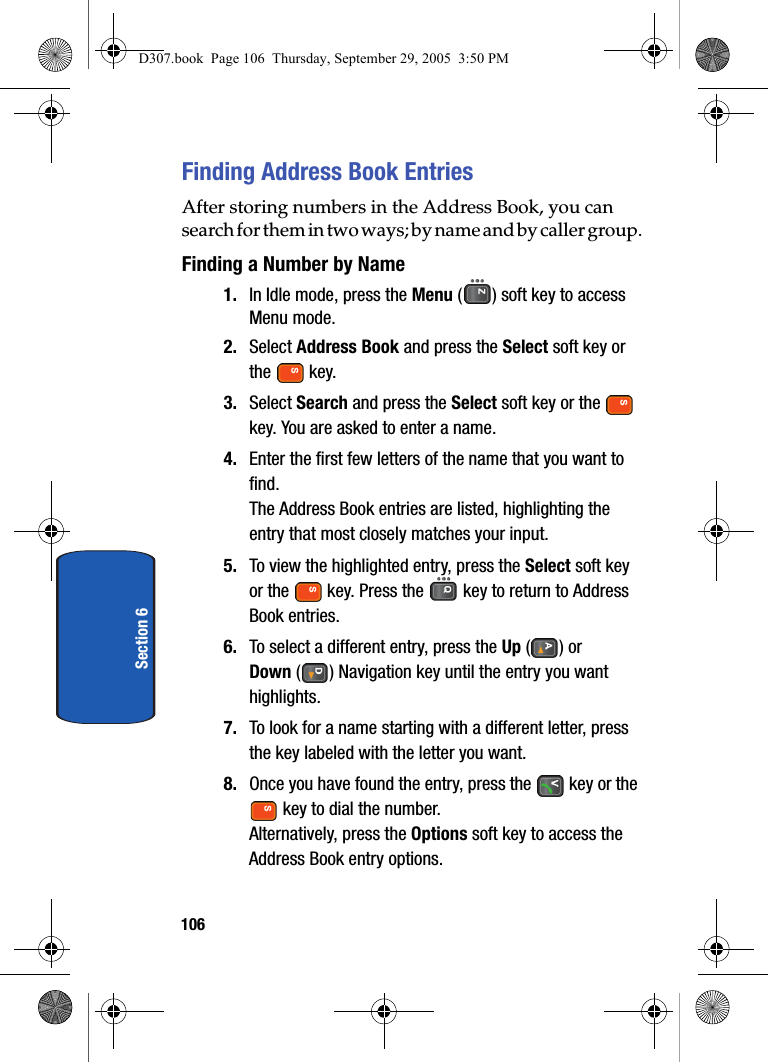 D307.book Page 106 Thursday, September 29, 2005 3:50 PM

Finding Address Book Entries

After storing numbers in the Address Book, you can search for them in two ways; by name and by caller group.

Finding a Number by Name

1. In Idle mode, press the Menu ( ) soft key to access Menu mode.

2. Select Address Book and press the Select soft key or the key.

3. Select Search and press the Select soft key or the key. You are asked to enter a name.

4. Enter the first few letters of the name that you want to find.
The Address Book entries are listed, highlighting the entry that most closely matches your input.

5. To view the highlighted entry, press the Select soft key or the key. Press the key to return to Address Book entries.

6. To select a different entry, press the Up ( ) or Down ( ) Navigation key until the entry you want highlights.

7. To look for a name starting with a different letter, press the key labeled with the letter you want.

8. Once you have found the entry, press the key or the key to dial the number.
Alternatively, press the Options soft key to access the Address Book entry options.

Section 6

106