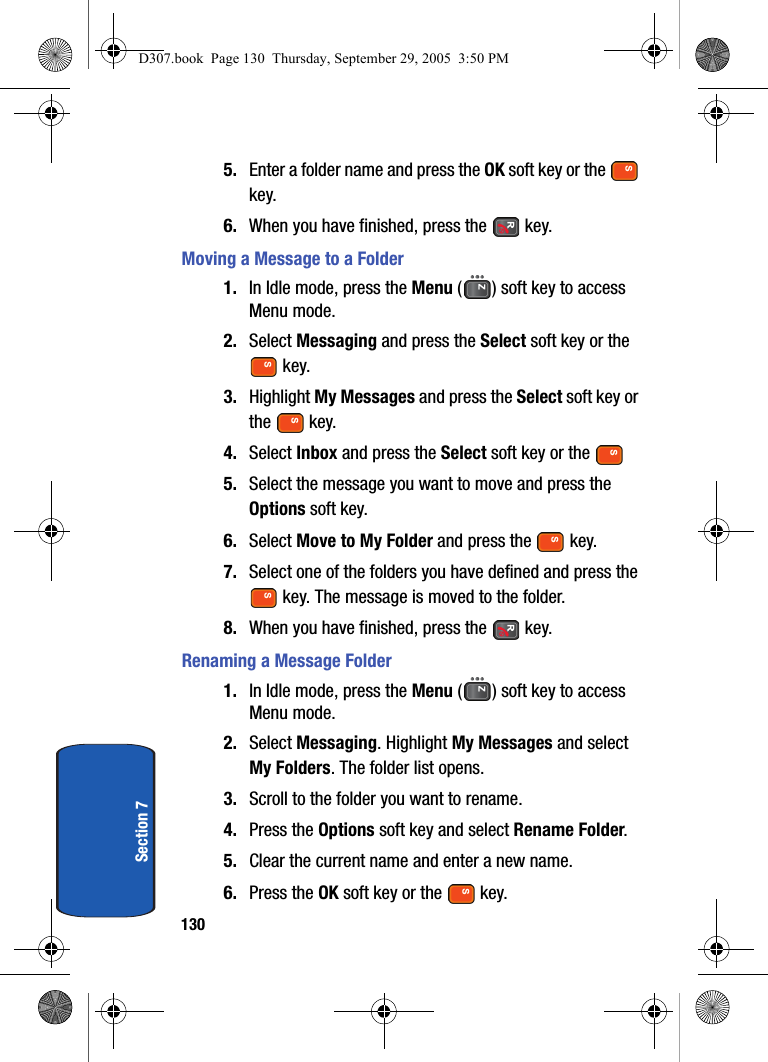 D307.book Page 130 Thursday, September 29, 2005 3:50 PM

5. Enter a folder name and press the **OK** soft key or the key.

6. When you have finished, press the key.

Moving a Message to a Folder

1. In Idle mode, press the **Menu** ( ) soft key to access Menu mode.

2. Select **Messaging** and press the **Select** soft key or the key.

3. Highlight **My Messages** and press the **Select** soft key or the key.

4. Select **Inbox** and press the **Select** soft key or the

5. Select the message you want to move and press the **Options** soft key.

6. Select **Move to My Folder** and press the key.

7. Select one of the folders you have defined and press the key. The message is moved to the folder.

8. When you have finished, press the key.

Renaming a Message Folder

1. In Idle mode, press the **Menu** ( ) soft key to access Menu mode.

2. Select **Messaging**. Highlight **My Messages** and select **My Folders**. The folder list opens.

3. Scroll to the folder you want to rename.

4. Press the **Options** soft key and select **Rename Folder**.

5. Clear the current name and enter a new name.

6. Press the **OK** soft key or the key.

Section 7

130