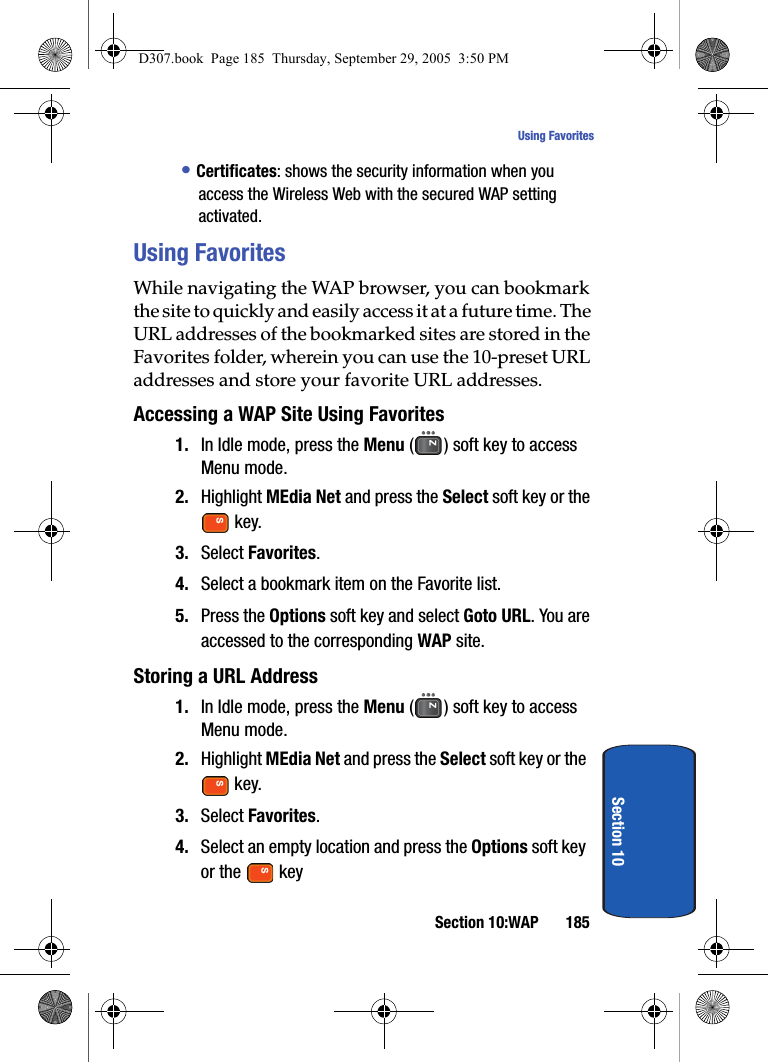 D307.book Page 185 Thursday, September 29, 2005 3:50 PM

Using Favorites

• Certificates: shows the security information when you access the Wireless Web with the secured WAP setting activated.

Using Favorites

While navigating the WAP browser, you can bookmark the site to quickly and easily access it at a future time. The URL addresses of the bookmarked sites are stored in the Favorites folder, wherein you can use the 10-preset URL addresses and store your favorite URL addresses.

Accessing a WAP Site Using Favorites

1. In Idle mode, press the Menu ( ) soft key to access Menu mode.

2. Highlight MEdia Net and press the Select soft key or the key.

3. Select Favorites.

4. Select a bookmark item on the Favorite list.

5. Press the Options soft key and select Goto URL. You are accessed to the corresponding WAP site.

Storing a URL Address

1. In Idle mode, press the Menu ( ) soft key to access Menu mode.

2. Highlight MEdia Net and press the Select soft key or the key.

3. Select Favorites.

4. Select an empty location and press the Options soft key or the key

Section 10

Section 10:WAP 185