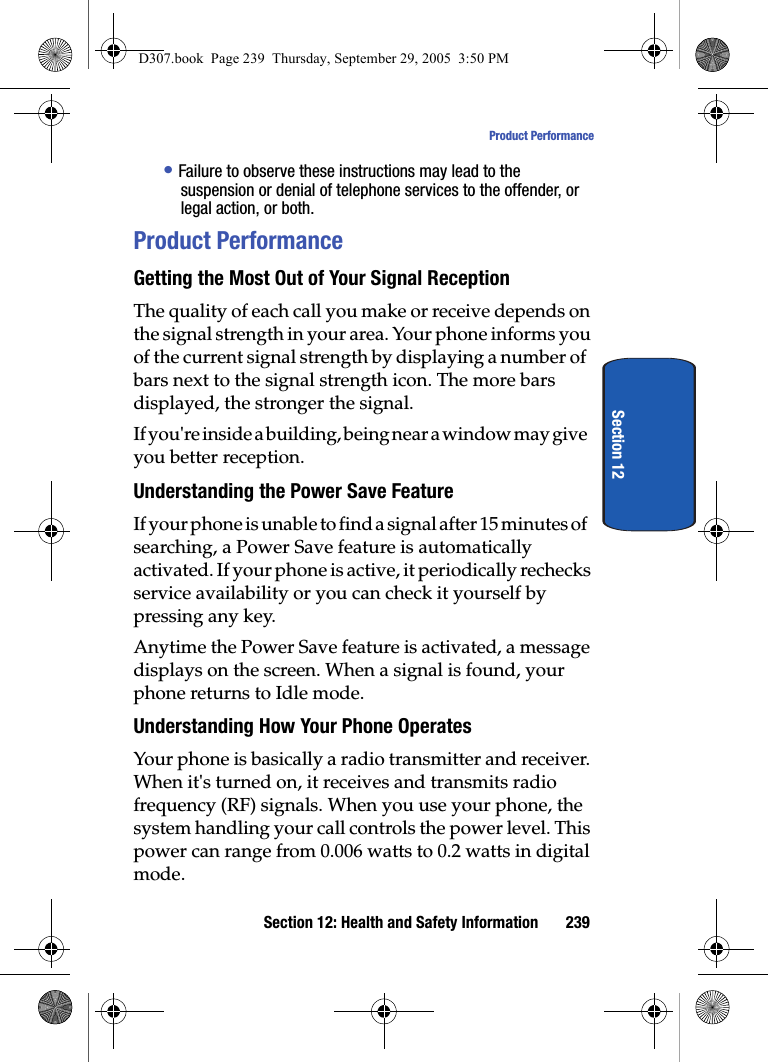 D307.book Page 239 Thursday, September 29, 2005 3:50 PM

Product Performance

• Failure to observe these instructions may lead to the suspension or denial of telephone services to the offender, or legal action, or both.

Product Performance

Getting the Most Out of Your Signal Reception

The quality of each call you make or receive depends on the signal strength in your area. Your phone informs you of the current signal strength by displaying a number of bars next to the signal strength icon. The more bars displayed, the stronger the signal.

If you're inside a building, being near a window may give you better reception.

Understanding the Power Save Feature

If your phone is unable to find a signal after 15 minutes of searching, a Power Save feature is automatically activated. If your phone is active, it periodically rechecks service availability or you can check it yourself by pressing any key.

Anytime the Power Save feature is activated, a message displays on the screen. When a signal is found, your phone returns to Idle mode.

Understanding How Your Phone Operates

Your phone is basically a radio transmitter and receiver. When it's turned on, it receives and transmits radio frequency (RF) signals. When you use your phone, the system handling your call controls the power level. This power can range from 0.006 watts to 0.2 watts in digital mode.

Section 12

Section 12: Health and Safety Information 239