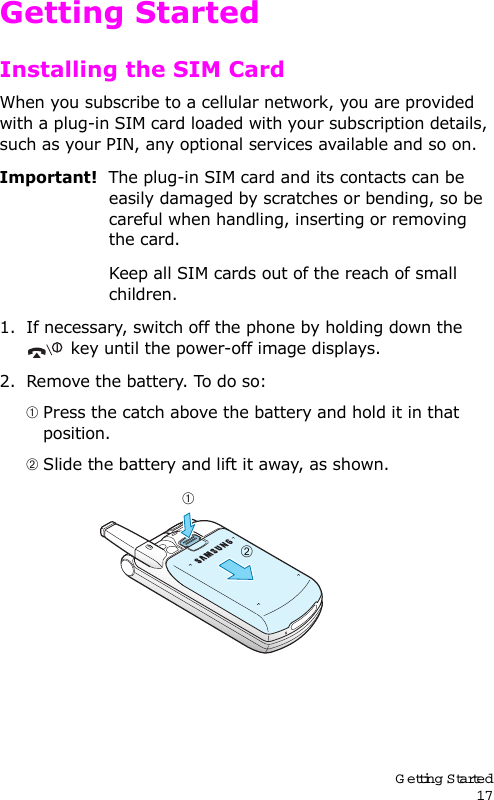 Getting Started

Installing the SIM Card

When you subscribe to a cellular network, you are provided with a plug-in SIM card loaded with your subscription details, such as your PIN, any optional services available and so on.

Important! The plug-in SIM card and its contacts can be easily damaged by scratches or bending, so be careful when handling, inserting or removing the card.

Keep all SIM cards out of the reach of small children.

1. If necessary, switch off the phone by holding down the key until the power-off image displays.

2. Remove the battery. To do so:

① Press the catch above the battery and hold it in that position.

② Slide the battery and lift it away, as shown.

①

②

SAMSUNG

Getting Started
17