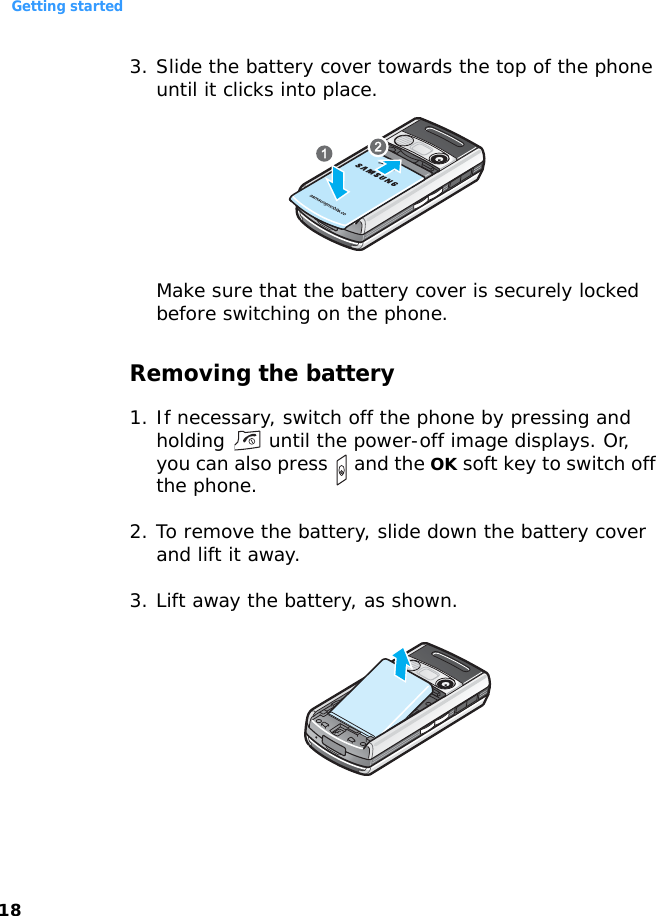 Getting started

3. Slide the battery cover towards the top of the phone until it clicks into place.

1
2
SAMSUNG
samsungmobile.co

Make sure that the battery cover is securely locked before switching on the phone.

Removing the battery

1. If necessary, switch off the phone by pressing and holding until the power-off image displays. Or, you can also press and the OK soft key to switch off the phone.

2. To remove the battery, slide down the battery cover and lift it away.

3. Lift away the battery, as shown.

18