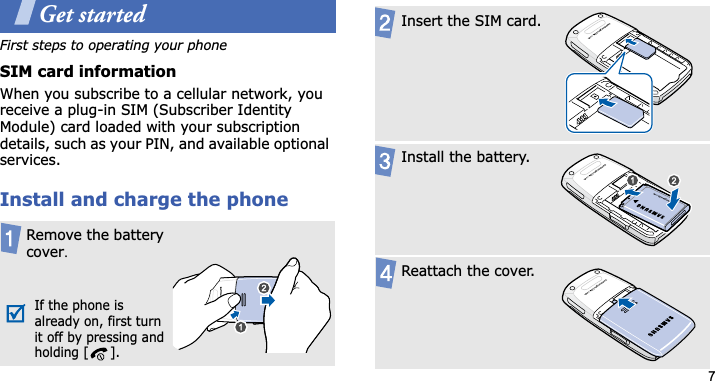 Get started

First steps to operating your phone

SIM card information

When you subscribe to a cellular network, you receive a plug-in SIM (Subscriber Identity Module) card loaded with your subscription details, such as your PIN, and available optional services.

Install and charge the phone

1 Remove the battery cover.

If the phone is already on, first turn it off by pressing and holding [ ].

2 1

2 Insert the SIM card.

3 Install the battery.

1 2

SAMSUNG

4 Reattach the cover.

SAMSUNG

7