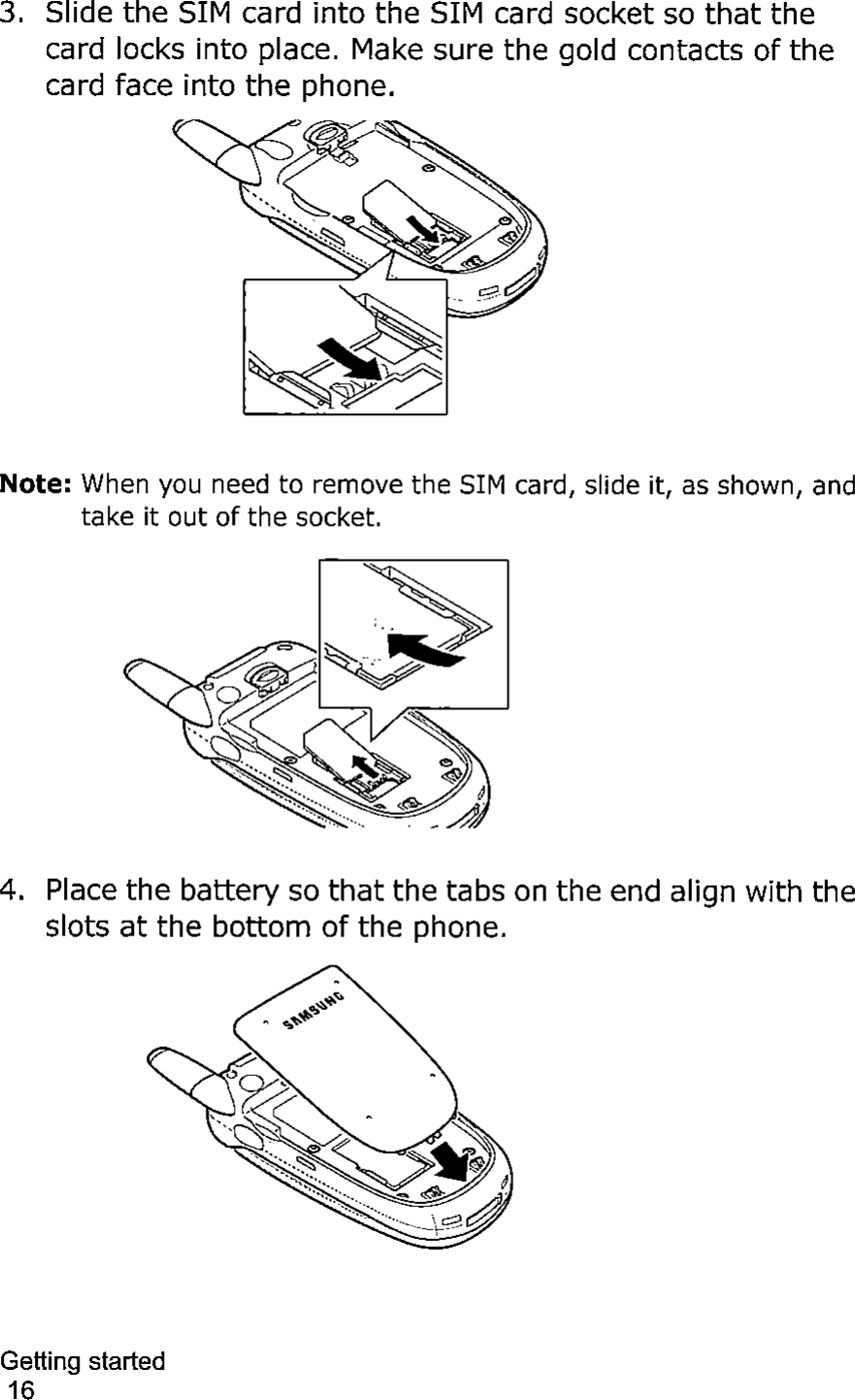 3. Slide the SIM card into the SIM card socket so that the card locks into place. Make sure the gold contacts of the card face into the phone.

Note: When you need to remove the SIM card, slide it, as shown, and take it out of the socket.

4. Place the battery so that the tabs on the end align with the slots at the bottom of the phone.

SAMSUNG

Getting started
16