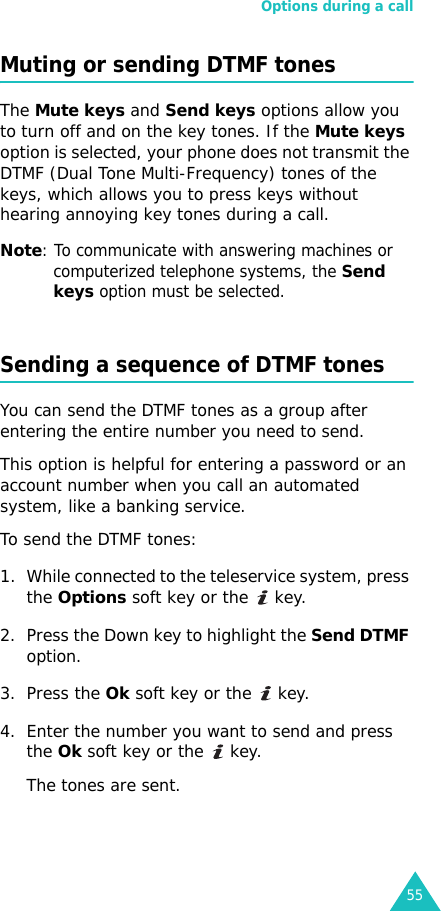 Options during a call

Muting or sending DTMF tones

The Mute keys and Send keys options allow you to turn off and on the key tones. If the Mute keys option is selected, your phone does not transmit the DTMF (Dual Tone Multi-Frequency) tones of the keys, which allows you to press keys without hearing annoying key tones during a call.

Note: To communicate with answering machines or computerized telephone systems, the Send keys option must be selected.

Sending a sequence of DTMF tones

You can send the DTMF tones as a group after entering the entire number you need to send.

This option is helpful for entering a password or an account number when you call an automated system, like a banking service.

To send the DTMF tones:

1. While connected to the teleservice system, press the Options soft key or the key.

2. Press the Down key to highlight the Send DTMF option.

3. Press the Ok soft key or the key.

4. Enter the number you want to send and press the Ok soft key or the key.

The tones are sent.

55