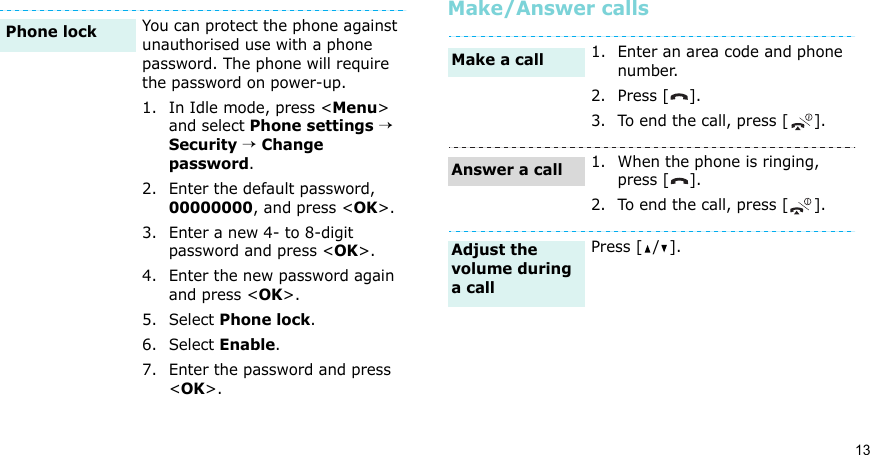 Phone lock

You can protect the phone against unauthorised use with a phone password. The phone will require the password on power-up.

1. In Idle mode, press <Menu> and select Phone settings → Security → Change password.
2. Enter the default password, 00000000, and press <OK>.
3. Enter a new 4- to 8-digit password and press <OK>.
4. Enter the new password again and press <OK>.
5. Select Phone lock.
6. Select Enable.
7. Enter the password and press <OK>.

Make/Answer calls

Make a call

1. Enter an area code and phone number.
2. Press [ ].
3. To end the call, press [ ].

Answer a call

1. When the phone is ringing, press [ ].
2. To end the call, press [ ].

Adjust the volume during a call

Press [▲/▼].

13