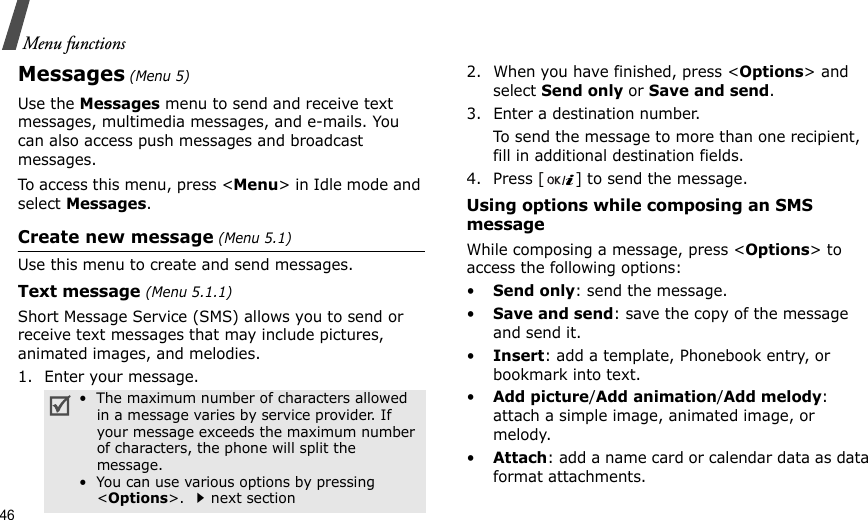 Menu functions

Messages (Menu 5)

Use the Messages menu to send and receive text messages, multimedia messages, and e-mails. You can also access push messages and broadcast messages.

To access this menu, press <Menu> in Idle mode and select Messages.

Create new message (Menu 5.1)

Use this menu to create and send messages.

Text message (Menu 5.1.1)

Short Message Service (SMS) allows you to send or receive text messages that may include pictures, animated images, and melodies.

1. Enter your message.

• The maximum number of characters allowed in a message varies by service provider. If your message exceeds the maximum number of characters, the phone will split the message.
• You can use various options by pressing <Options>. ▶ next section

46

2. When you have finished, press <Options> and select Send only or Save and send.

3. Enter a destination number.

To send the message to more than one recipient, fill in additional destination fields.

4. Press [OK/i] to send the message.

Using options while composing an SMS message

While composing a message, press <Options> to access the following options:

• Send only: send the message.

• Save and send: save the copy of the message and send it.

• Insert: add a template, Phonebook entry, or bookmark into text.

• Add picture/Add animation/Add melody: attach a simple image, animated image, or melody.

• Attach: add a name card or calendar data as data format attachments.