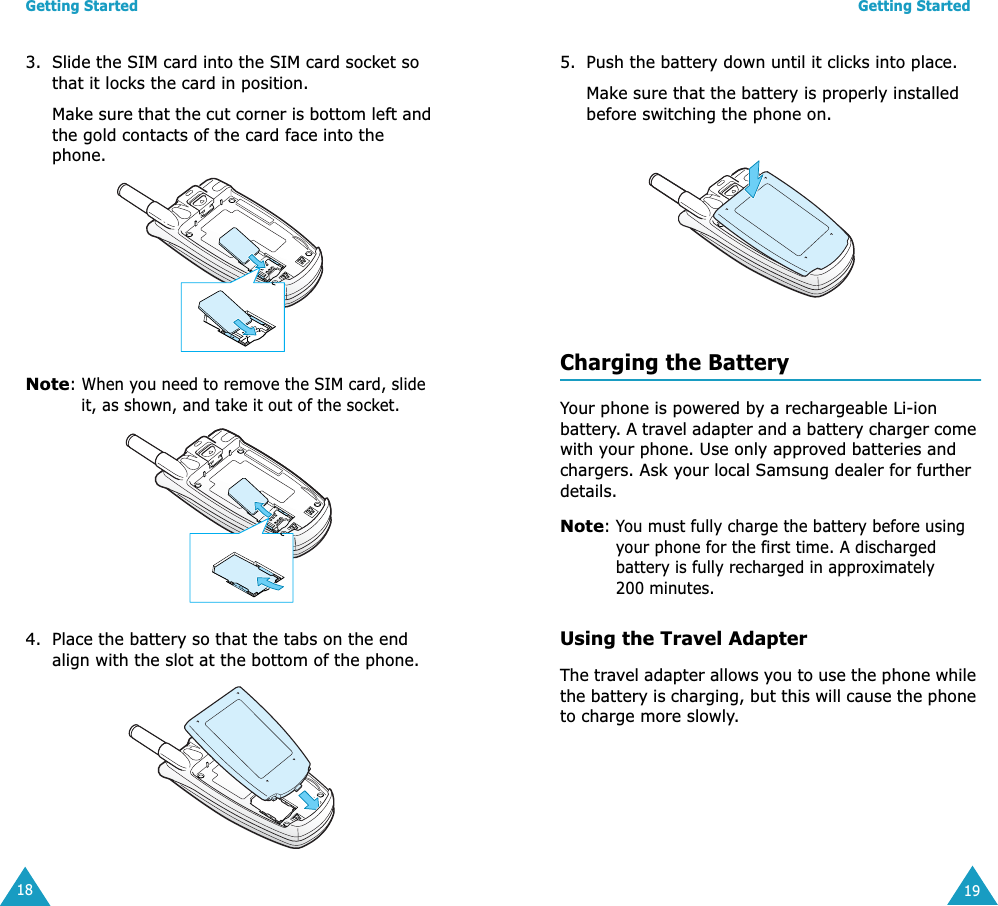 Getting Started

3. Slide the SIM card into the SIM card socket so that it locks the card in position.

Make sure that the cut corner is bottom left and the gold contacts of the card face into the phone.

Note: When you need to remove the SIM card, slide it, as shown, and take it out of the socket.

4. Place the battery so that the tabs on the end align with the slot at the bottom of the phone.

18

Getting Started

5. Push the battery down until it clicks into place.

Make sure that the battery is properly installed before switching the phone on.

Charging the Battery

Your phone is powered by a rechargeable Li-ion battery. A travel adapter and a battery charger come with your phone. Use only approved batteries and chargers. Ask your local Samsung dealer for further details.

Note: You must fully charge the battery before using your phone for the first time. A discharged battery is fully recharged in approximately 200 minutes.

Using the Travel Adapter

The travel adapter allows you to use the phone while the battery is charging, but this will cause the phone to charge more slowly.

19