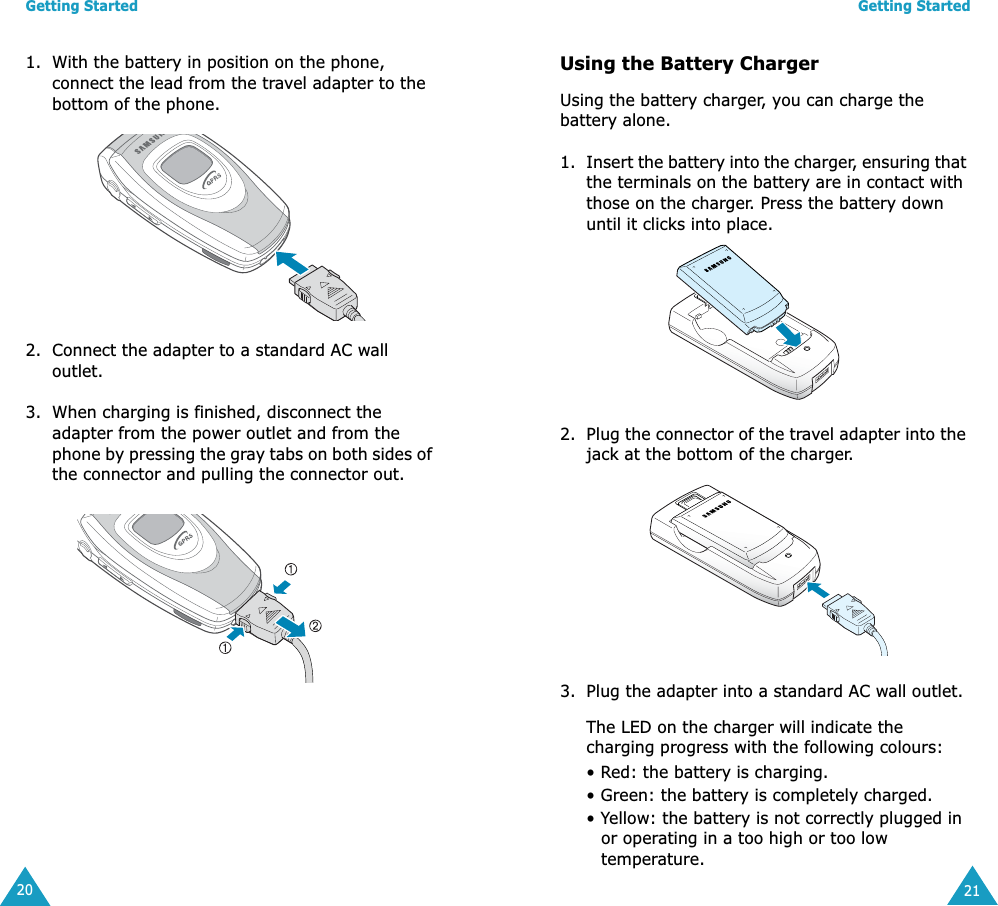 Getting Started

1. With the battery in position on the phone, connect the lead from the travel adapter to the bottom of the phone.

SAMSUNG

GPRS

2. Connect the adapter to a standard AC wall outlet.

3. When charging is finished, disconnect the adapter from the power outlet and from the phone by pressing the gray tabs on both sides of the connector and pulling the connector out.

GPRS

①

②

①

20

Getting Started

Using the Battery Charger

Using the battery charger, you can charge the battery alone.

1. Insert the battery into the charger, ensuring that the terminals on the battery are in contact with those on the charger. Press the battery down until it clicks into place.

SAMSUNG

2. Plug the connector of the travel adapter into the jack at the bottom of the charger.

SAMSUNG

3. Plug the adapter into a standard AC wall outlet.

The LED on the charger will indicate the charging progress with the following colours:

• Red: the battery is charging.

• Green: the battery is completely charged.

• Yellow: the battery is not correctly plugged in or operating in a too high or too low temperature.

21