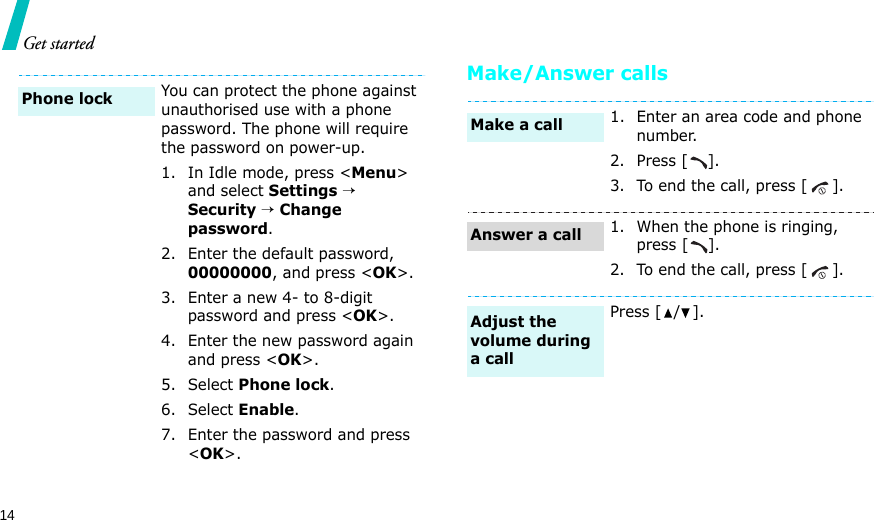 Get started

Phone lock

You can protect the phone against unauthorised use with a phone password. The phone will require the password on power-up.

1. In Idle mode, press <Menu> and select Settings → Security → Change password.
2. Enter the default password, 00000000, and press <OK>.
3. Enter a new 4- to 8-digit password and press <OK>.
4. Enter the new password again and press <OK>.
5. Select Phone lock.
6. Select Enable.
7. Enter the password and press <OK>.

Make/Answer calls

Make a call

1. Enter an area code and phone number.
2. Press [ ].
3. To end the call, press [ ].

Answer a call

1. When the phone is ringing, press [ ].
2. To end the call, press [ ].

Adjust the volume during a call

Press [▲/▼].

14