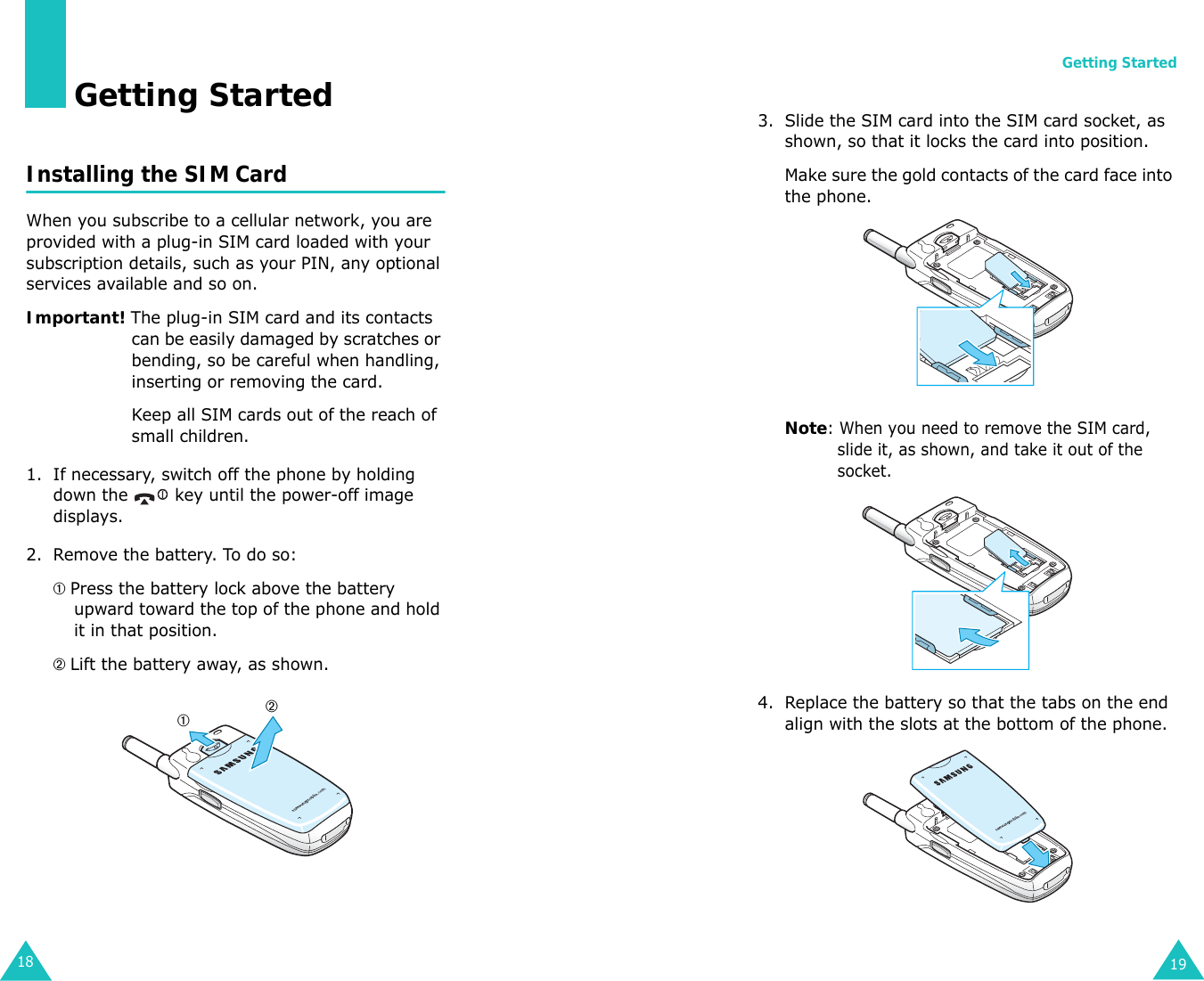 Getting Started

Installing the SIM Card

When you subscribe to a cellular network, you are provided with a plug-in SIM card loaded with your subscription details, such as your PIN, any optional services available and so on.

Important! The plug-in SIM card and its contacts can be easily damaged by scratches or bending, so be careful when handling, inserting or removing the card.

Keep all SIM cards out of the reach of small children.

1. If necessary, switch off the phone by holding down the key until the power-off image displays.

2. Remove the battery. To do so:

① Press the battery lock above the battery upward toward the top of the phone and hold it in that position.

② Lift the battery away, as shown.

①
②
SAMSUNG

18

Getting Started

3. Slide the SIM card into the SIM card socket, as shown, so that it locks the card into position.

Make sure the gold contacts of the card face into the phone.

Note: When you need to remove the SIM card, slide it, as shown, and take it out of the socket.

4. Replace the battery so that the tabs on the end align with the slots at the bottom of the phone.

SAMSUNG

19