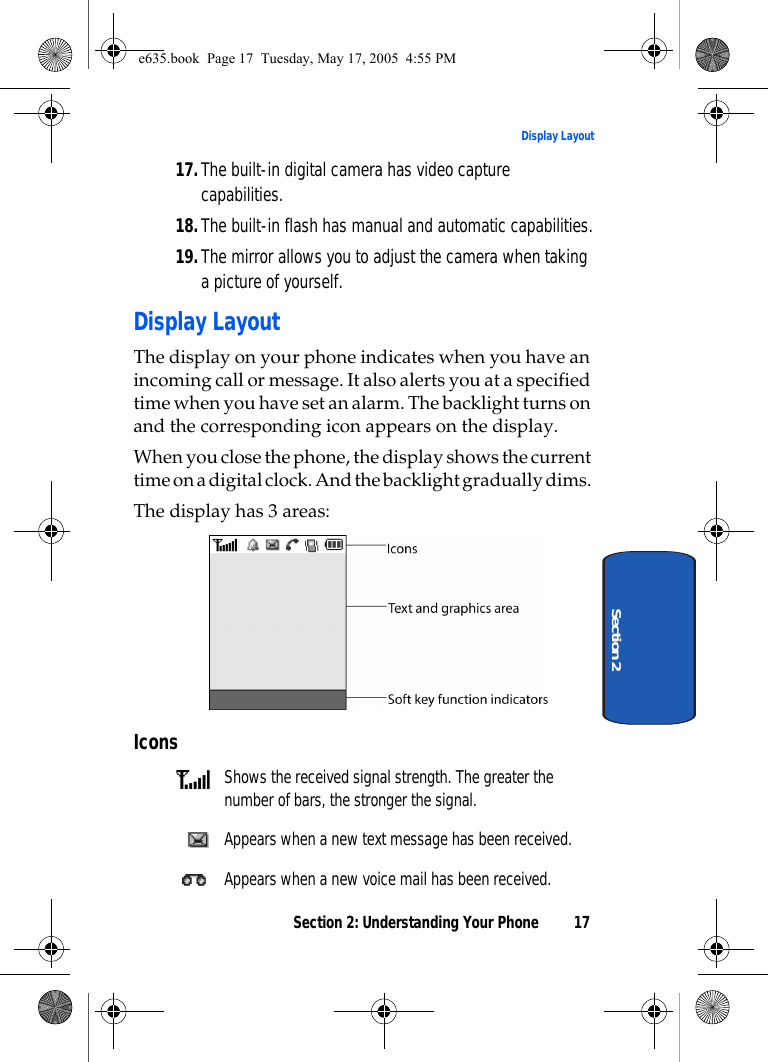 e635.book Page 17 Tuesday, May 17, 2005 4:55 PM

Display Layout

17. The built-in digital camera has video capture capabilities.

18. The built-in flash has manual and automatic capabilities.

19. The mirror allows you to adjust the camera when taking a picture of yourself.

Display Layout

The display on your phone indicates when you have an incoming call or message. It also alerts you at a specified time when you have set an alarm. The backlight turns on and the corresponding icon appears on the display.

When you close the phone, the display shows the current time on a digital clock. And the backlight gradually dims.

The display has 3 areas:

Icons

Text and graphics area

Soft key function indicators

Section 2

Icons

Shows the received signal strength. The greater the number of bars, the stronger the signal.

Appears when a new text message has been received.

Appears when a new voice mail has been received.

Section 2: Understanding Your Phone 17