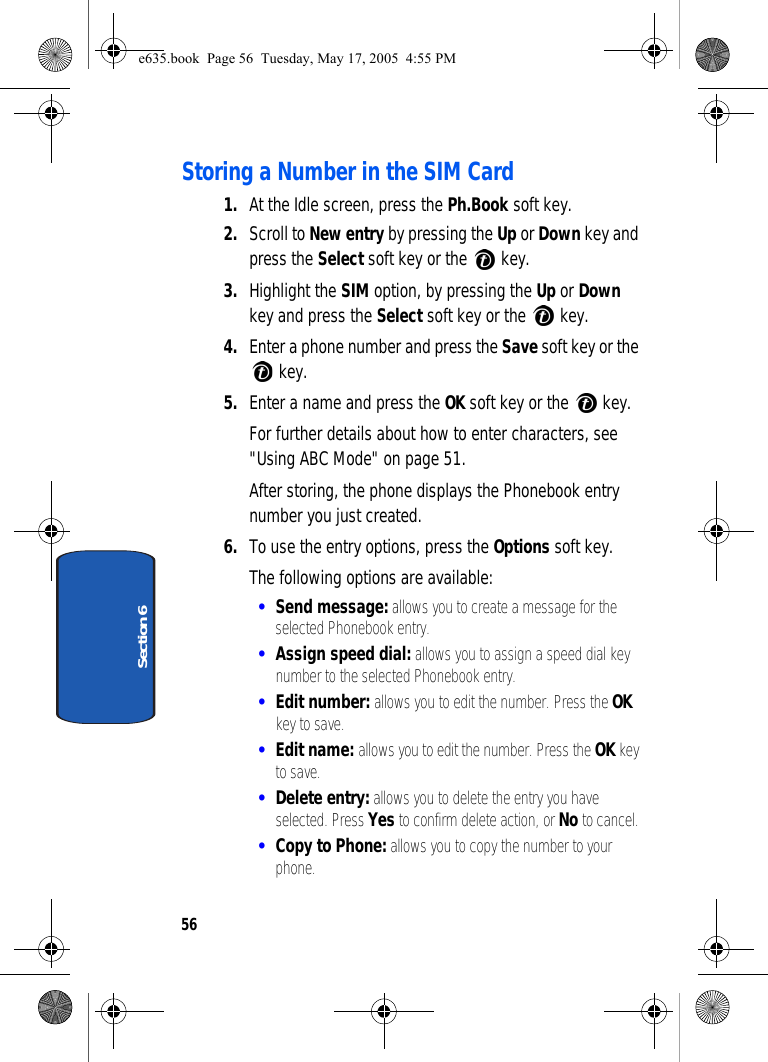 e635.book Page 56 Tuesday, May 17, 2005 4:55 PM

Storing a Number in the SIM Card

1. At the Idle screen, press the Ph.Book soft key.

2. Scroll to New entry by pressing the Up or Down key and press the Select soft key or the key.

3. Highlight the SIM option, by pressing the Up or Down key and press the Select soft key or the key.

4. Enter a phone number and press the Save soft key or the key.

5. Enter a name and press the OK soft key or the key.

For further details about how to enter characters, see "Using ABC Mode" on page 51.

After storing, the phone displays the Phonebook entry number you just created.

6. To use the entry options, press the Options soft key.

The following options are available:

• Send message: allows you to create a message for the selected Phonebook entry.

• Assign speed dial: allows you to assign a speed dial key number to the selected Phonebook entry.

• Edit number: allows you to edit the number. Press the OK key to save.

• Edit name: allows you to edit the number. Press the OK key to save.

• Delete entry: allows you to delete the entry you have selected. Press Yes to confirm delete action, or No to cancel.

• Copy to Phone: allows you to copy the number to your phone.

Section 6

56