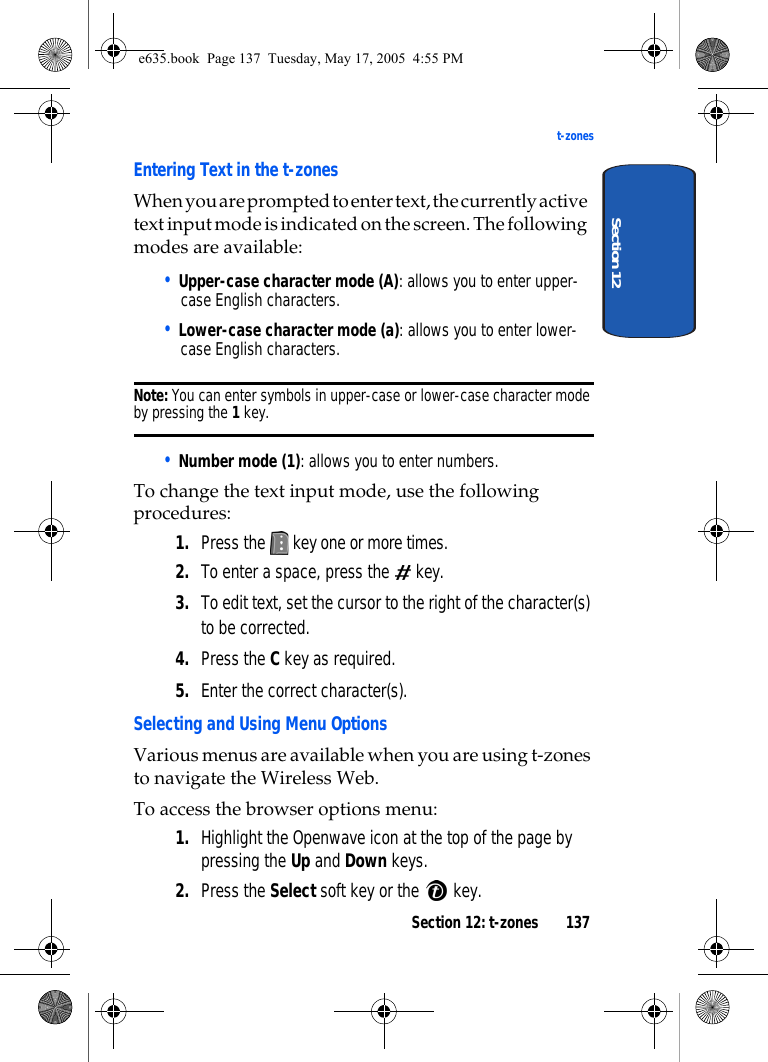 e635.book Page 137 Tuesday, May 17, 2005 4:55 PM

t-zones

Section 12

Entering Text in the t-zones

When you are prompted to enter text, the currently active text input mode is indicated on the screen. The following modes are available:

• Upper-case character mode (A): allows you to enter upper-case English characters.

• Lower-case character mode (a): allows you to enter lower-case English characters.

Note: You can enter symbols in upper-case or lower-case character mode by pressing the 1 key.

• Number mode (1): allows you to enter numbers.

To change the text input mode, use the following procedures:

1. Press the key one or more times.

2. To enter a space, press the # key.

3. To edit text, set the cursor to the right of the character(s) to be corrected.

4. Press the C key as required.

5. Enter the correct character(s).

Selecting and Using Menu Options

Various menus are available when you are using t-zones to navigate the Wireless Web.

To access the browser options menu:

1. Highlight the Openwave icon at the top of the page by pressing the Up and Down keys.

2. Press the Select soft key or the key.

Section 12: t-zones 137