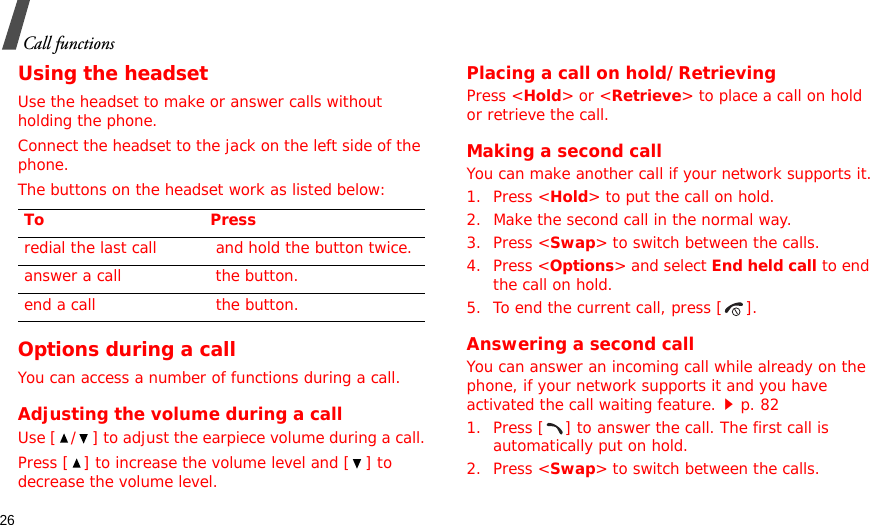 Call functions

Using the headset

Use the headset to make or answer calls without holding the phone.

Connect the headset to the jack on the left side of the phone.

The buttons on the headset work as listed below:

| To | Press |
|---|---|
| redial the last call | and hold the button twice. |
| answer a call | the button. |
| end a call | the button. |

Options during a call

You can access a number of functions during a call.

Adjusting the volume during a call

Use [▲/▼] to adjust the earpiece volume during a call.

Press [▲] to increase the volume level and [▼] to decrease the volume level.

Placing a call on hold/Retrieving

Press <Hold> or <Retrieve> to place a call on hold or retrieve the call.

Making a second call

You can make another call if your network supports it.

1. Press <Hold> to put the call on hold.
2. Make the second call in the normal way.
3. Press <Swap> to switch between the calls.
4. Press <Options> and select End held call to end the call on hold.
5. To end the current call, press [ ].

Answering a second call

You can answer an incoming call while already on the phone, if your network supports it and you have activated the call waiting feature. ▶ p. 82

1. Press [ ] to answer the call. The first call is automatically put on hold.
2. Press <Swap> to switch between the calls.

26