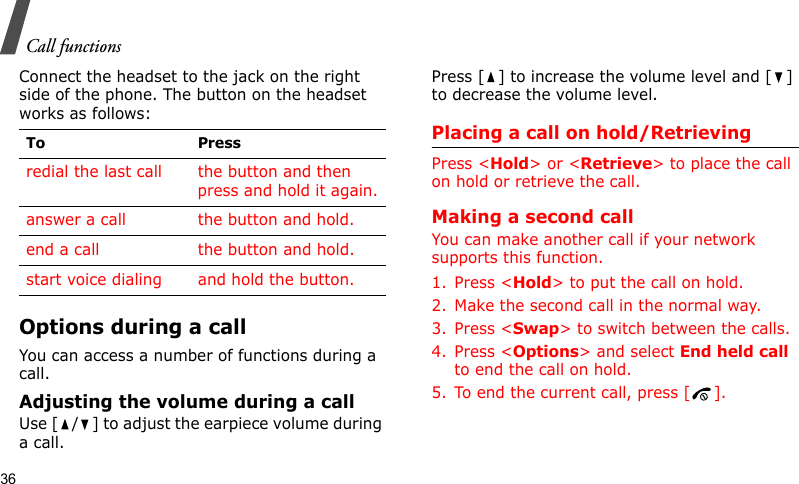 Call functions

Connect the headset to the jack on the right side of the phone. The button on the headset works as follows:

| To | Press |
|---|---|
| redial the last call | the button and then press and hold it again. |
| answer a call | the button and hold. |
| end a call | the button and hold. |
| start voice dialing | and hold the button. |

Options during a call

You can access a number of functions during a call.

Adjusting the volume during a call

Use [▲/▼] to adjust the earpiece volume during a call.

Press [▲] to increase the volume level and [▼] to decrease the volume level.

Placing a call on hold/Retrieving

Press <Hold> or <Retrieve> to place the call on hold or retrieve the call.

Making a second call

You can make another call if your network supports this function.

1. Press <Hold> to put the call on hold.
2. Make the second call in the normal way.
3. Press <Swap> to switch between the calls.
4. Press <Options> and select End held call to end the call on hold.
5. To end the current call, press [ ].

36