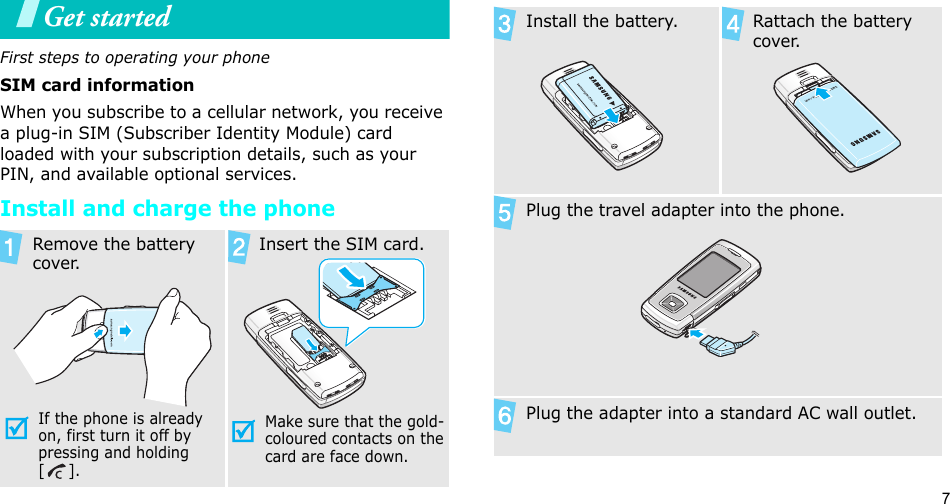 Get started

First steps to operating your phone

SIM card information

When you subscribe to a cellular network, you receive a plug-in SIM (Subscriber Identity Module) card loaded with your subscription details, such as your PIN, and available optional services.

Install and charge the phone

1 Remove the battery cover.

If the phone is already on, first turn it off by pressing and holding [ ].

2 Insert the SIM card.

Make sure that the gold-coloured contacts on the card are face down.

3 Install the battery.

SAMSUNG

4 Rattach the battery cover.

SAMSUNG

5 Plug the travel adapter into the phone.

SAMSUNG

6 Plug the adapter into a standard AC wall outlet.

7