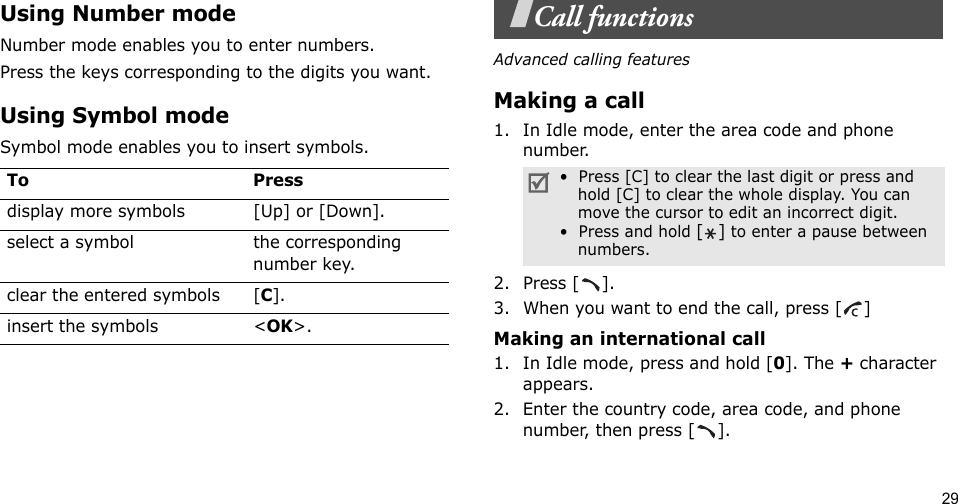 Using Number mode

Number mode enables you to enter numbers.

Press the keys corresponding to the digits you want.

Using Symbol mode

Symbol mode enables you to insert symbols.

| To | Press |
|---|---|
| display more symbols | [Up] or [Down]. |
| select a symbol | the corresponding number key. |
| clear the entered symbols | [C]. |
| insert the symbols | <OK>. |

Call functions

Advanced calling features

Making a call

1. In Idle mode, enter the area code and phone number.

• Press [C] to clear the last digit or press and hold [C] to clear the whole display. You can move the cursor to edit an incorrect digit.
• Press and hold [ ] to enter a pause between numbers.

2. Press [ ].
3. When you want to end the call, press [ ]

Making an international call

1. In Idle mode, press and hold [0]. The + character appears.
2. Enter the country code, area code, and phone number, then press [ ].

29