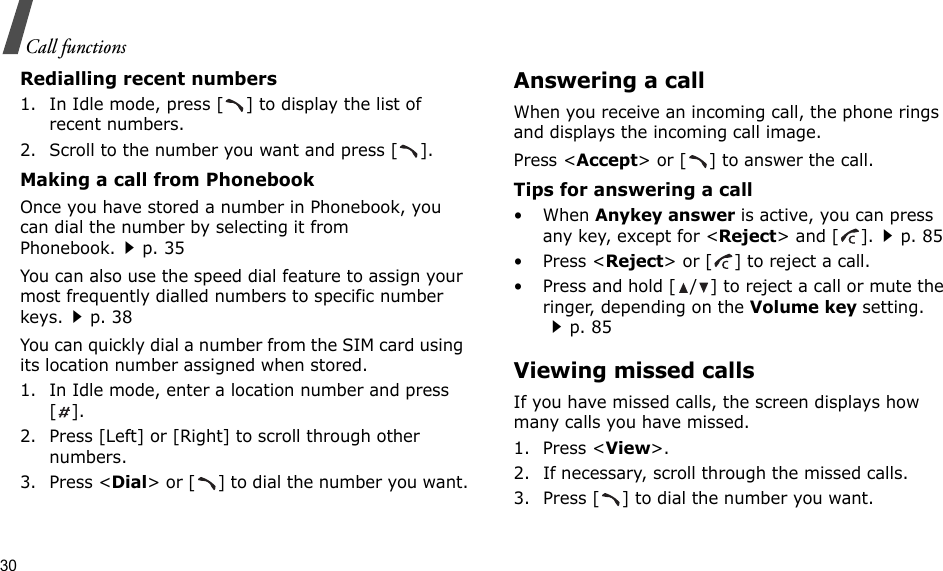 Call functions

Redialling recent numbers

1. In Idle mode, press [ ] to display the list of recent numbers.
2. Scroll to the number you want and press [ ].

Making a call from Phonebook

Once you have stored a number in Phonebook, you can dial the number by selecting it from Phonebook. ▶ p. 35

You can also use the speed dial feature to assign your most frequently dialled numbers to specific number keys. ▶ p. 38

You can quickly dial a number from the SIM card using its location number assigned when stored.

1. In Idle mode, enter a location number and press [#].
2. Press [Left] or [Right] to scroll through other numbers.
3. Press <Dial> or [ ] to dial the number you want.

Answering a call

When you receive an incoming call, the phone rings and displays the incoming call image.

Press <Accept> or [ ] to answer the call.

Tips for answering a call

• When Anykey answer is active, you can press any key, except for <Reject> and [ ]. ▶ p. 85
• Press <Reject> or [ ] to reject a call.
• Press and hold [▲/▼] to reject a call or mute the ringer, depending on the Volume key setting. ▶ p. 85

Viewing missed calls

If you have missed calls, the screen displays how many calls you have missed.

1. Press <View>.
2. If necessary, scroll through the missed calls.
3. Press [ ] to dial the number you want.

30