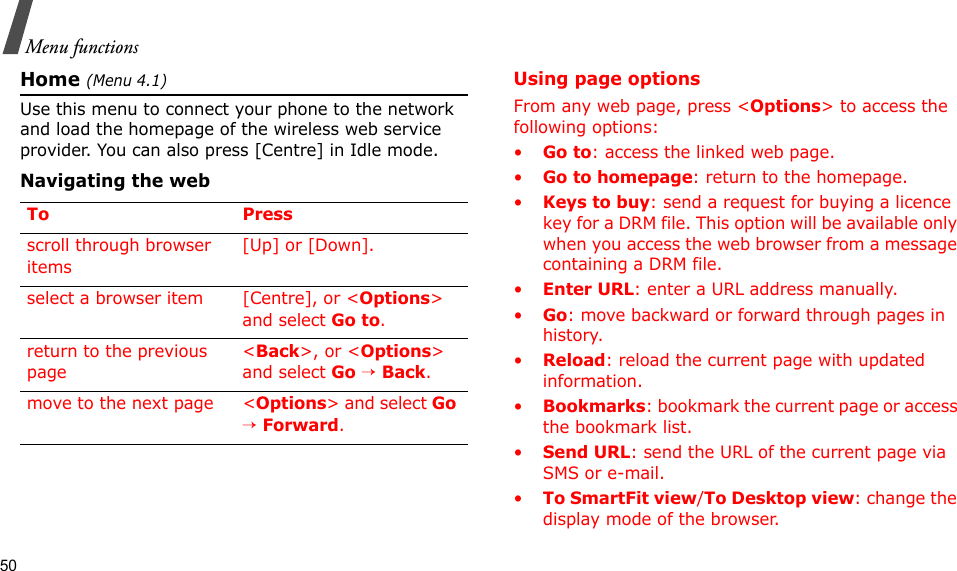 Menu functions

Home (Menu 4.1)

Use this menu to connect your phone to the network and load the homepage of the wireless web service provider. You can also press [Centre] in Idle mode.

Navigating the web

| To | Press |
|---|---|
| scroll through browser items | [Up] or [Down]. |
| select a browser item | [Centre], or <Options> and select Go to. |
| return to the previous page | <Back>, or <Options> and select Go → Back. |
| move to the next page | <Options> and select Go → Forward. |

Using page options

From any web page, press <Options> to access the following options:

• Go to: access the linked web page.

• Go to homepage: return to the homepage.

• Keys to buy: send a request for buying a licence key for a DRM file. This option will be available only when you access the web browser from a message containing a DRM file.

• Enter URL: enter a URL address manually.

• Go: move backward or forward through pages in history.

• Reload: reload the current page with updated information.

• Bookmarks: bookmark the current page or access the bookmark list.

• Send URL: send the URL of the current page via SMS or e-mail.

• To SmartFit view/To Desktop view: change the display mode of the browser.

50