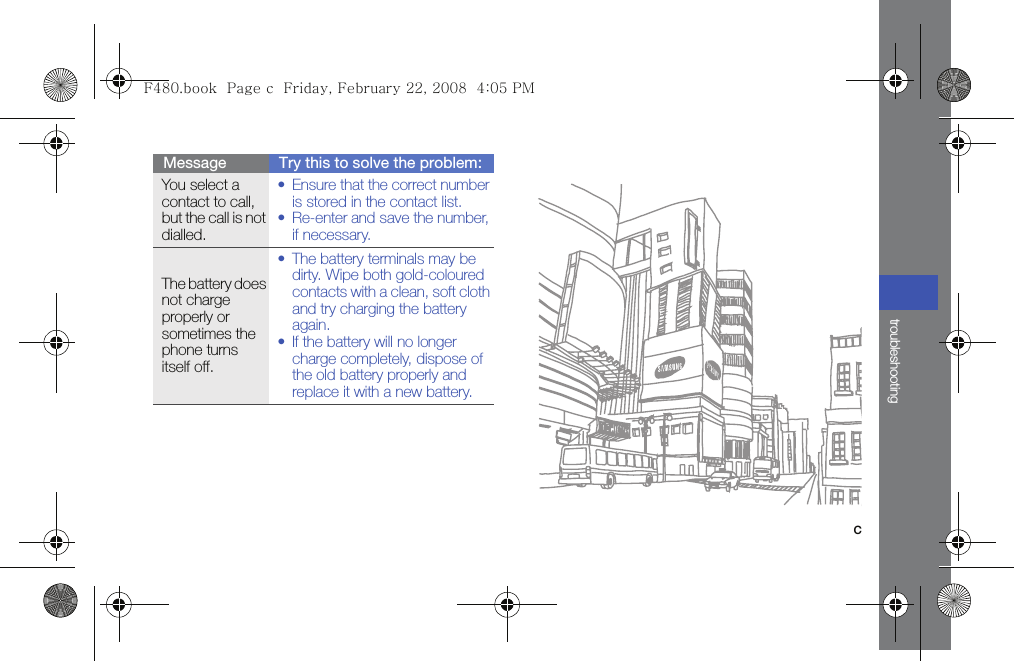 F480.book Page c Friday, February 22, 2008 4:05 PM

| Message | Try this to solve the problem: |
|---|---|
| You select a contact to call, but the call is not dialled. | • Ensure that the correct number is stored in the contact list. • Re-enter and save the number, if necessary. |
| The battery does not charge properly or sometimes the phone turns itself off. | • The battery terminals may be dirty. Wipe both gold-coloured contacts with a clean, soft cloth and try charging the battery again. • If the battery will no longer charge completely, dispose of the old battery properly and replace it with a new battery. |

SAMSUNG

troubleshooting

c