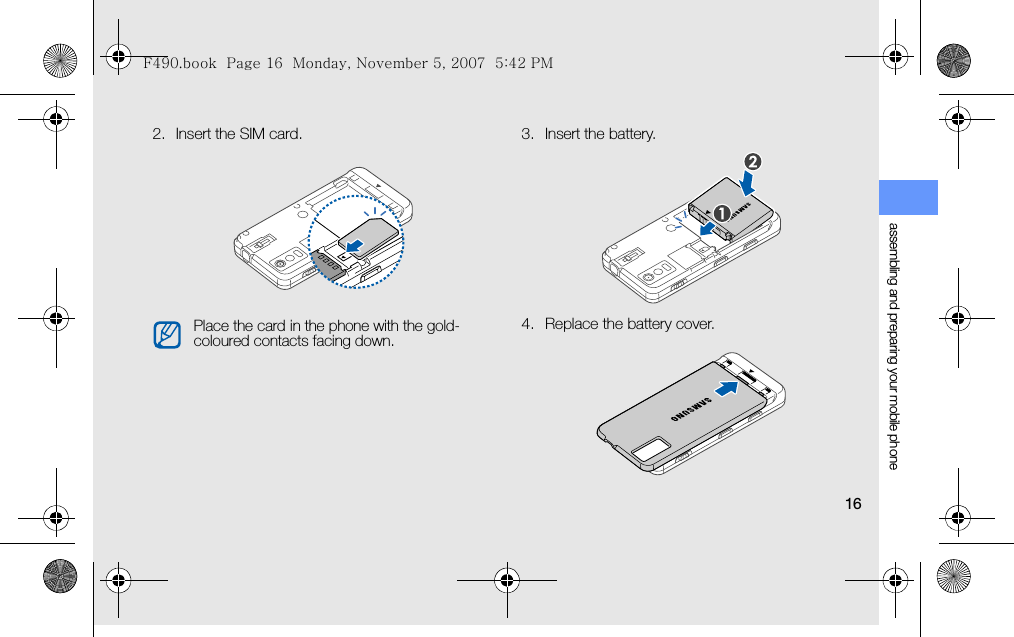 F490.book Page 16 Monday, November 5, 2007 5:42 PM

2. Insert the SIM card.

Place the card in the phone with the gold-coloured contacts facing down.

3. Insert the battery.

2

1

SAMSUNG

4. Replace the battery cover.

SAMSUNG

assembling and preparing your mobile phone

16