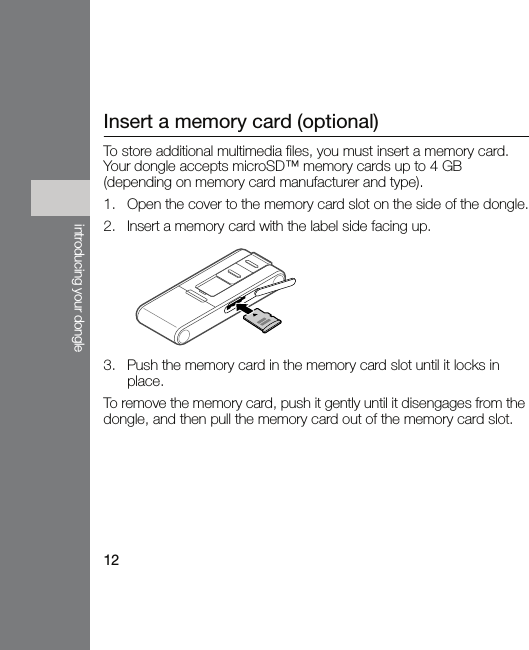 introducing your dongle

Insert a memory card (optional)

To store additional multimedia files, you must insert a memory card. Your dongle accepts microSD™ memory cards up to 4 GB (depending on memory card manufacturer and type).

1. Open the cover to the memory card slot on the side of the dongle.

2. Insert a memory card with the label side facing up.

3. Push the memory card in the memory card slot until it locks in place.

To remove the memory card, push it gently until it disengages from the dongle, and then pull the memory card out of the memory card slot.

12