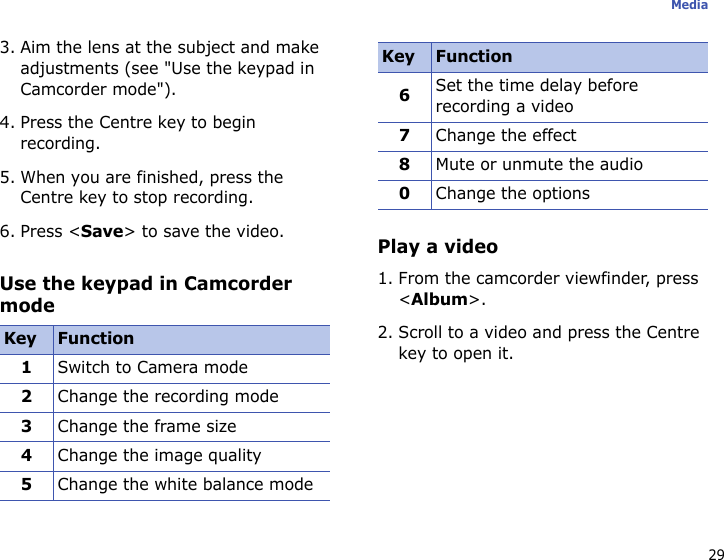 Media

3. Aim the lens at the subject and make adjustments (see "Use the keypad in Camcorder mode").

4. Press the Centre key to begin recording.

5. When you are finished, press the Centre key to stop recording.

6. Press <Save> to save the video.

Use the keypad in Camcorder mode

| Key | Function |
|---|---|
| 1 | Switch to Camera mode |
| 2 | Change the recording mode |
| 3 | Change the frame size |
| 4 | Change the image quality |
| 5 | Change the white balance mode |

| Key | Function |
|---|---|
| 6 | Set the time delay before recording a video |
| 7 | Change the effect |
| 8 | Mute or unmute the audio |
| 0 | Change the options |

Play a video

1. From the camcorder viewfinder, press <Album>.

2. Scroll to a video and press the Centre key to open it.

29