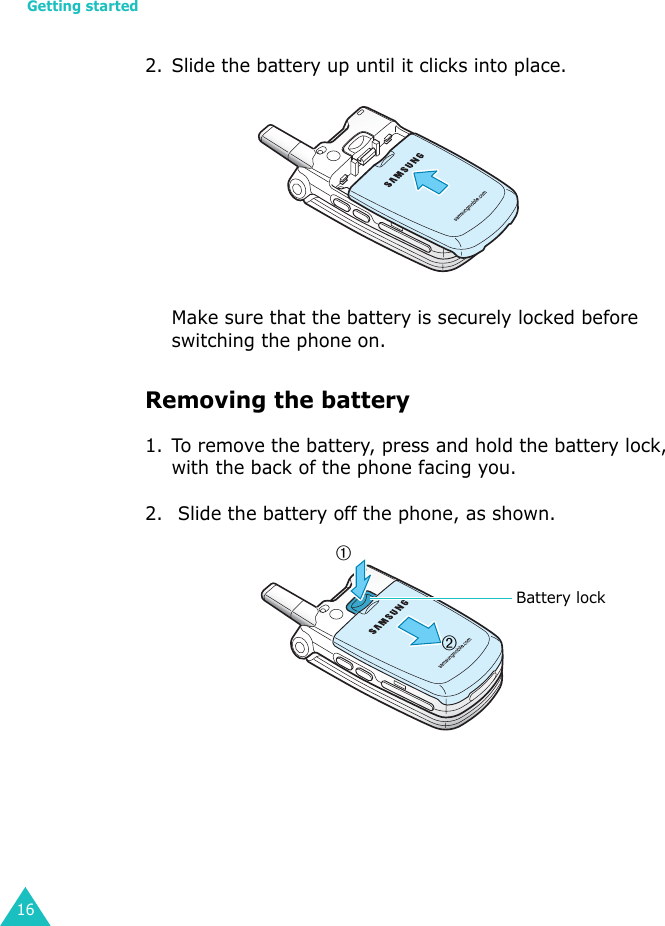 Getting started

2. Slide the battery up until it clicks into place.

SAMSUNG

samsungmobile.com

Make sure that the battery is securely locked before switching the phone on.

Removing the battery

1. To remove the battery, press and hold the battery lock, with the back of the phone facing you.

2. Slide the battery off the phone, as shown.

①

Battery lock

SAMSUNG

②

samsungmobile.com

16