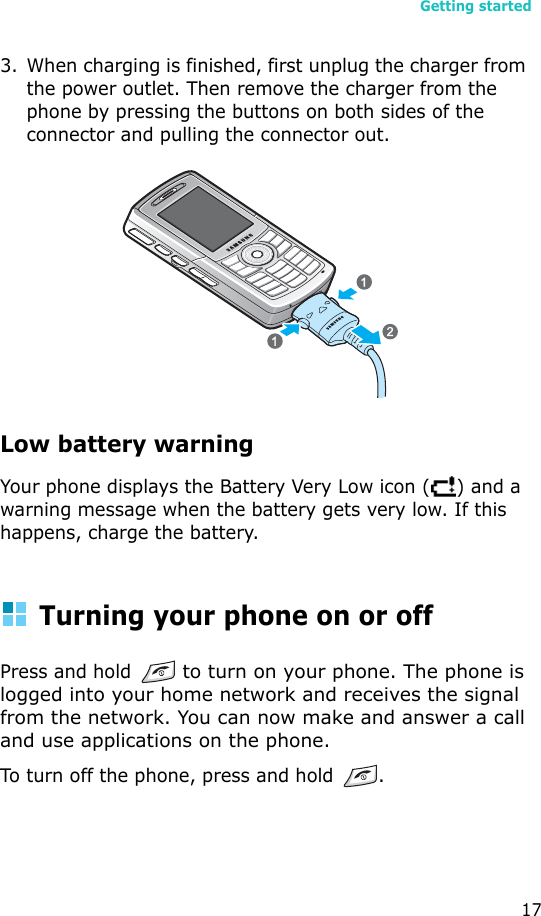 Getting started

3. When charging is finished, first unplug the charger from the power outlet. Then remove the charger from the phone by pressing the buttons on both sides of the connector and pulling the connector out.

SAMSUNG

1

1

2

Low battery warning

Your phone displays the Battery Very Low icon ( ) and a warning message when the battery gets very low. If this happens, charge the battery.

Turning your phone on or off

Press and hold  to turn on your phone. The phone is logged into your home network and receives the signal from the network. You can now make and answer a call and use applications on the phone.

To turn off the phone, press and hold  .

17