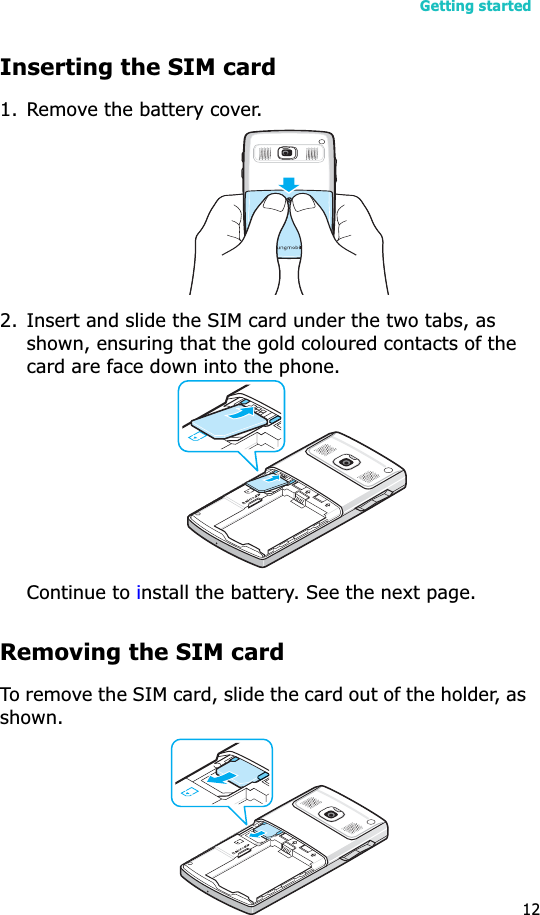 Getting started

Inserting the SIM card

1. Remove the battery cover.

2. Insert and slide the SIM card under the two tabs, as shown, ensuring that the gold coloured contacts of the card are face down into the phone.

Continue to install the battery. See the next page.

Removing the SIM card

To remove the SIM card, slide the card out of the holder, as shown.

12