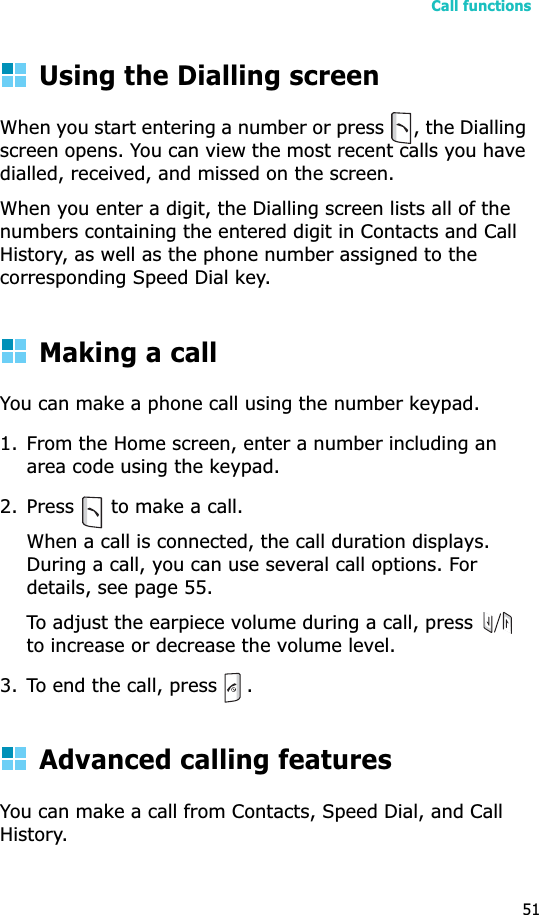 Call functions

Using the Dialling screen

When you start entering a number or press , the Dialling screen opens. You can view the most recent calls you have dialled, received, and missed on the screen.

When you enter a digit, the Dialling screen lists all of the numbers containing the entered digit in Contacts and Call History, as well as the phone number assigned to the corresponding Speed Dial key.

Making a call

You can make a phone call using the number keypad.

1. From the Home screen, enter a number including an area code using the keypad.

2. Press to make a call.

When a call is connected, the call duration displays. During a call, you can use several call options. For details, see page 55.

To adjust the earpiece volume during a call, press / to increase or decrease the volume level.

3. To end the call, press .

Advanced calling features

You can make a call from Contacts, Speed Dial, and Call History.

51