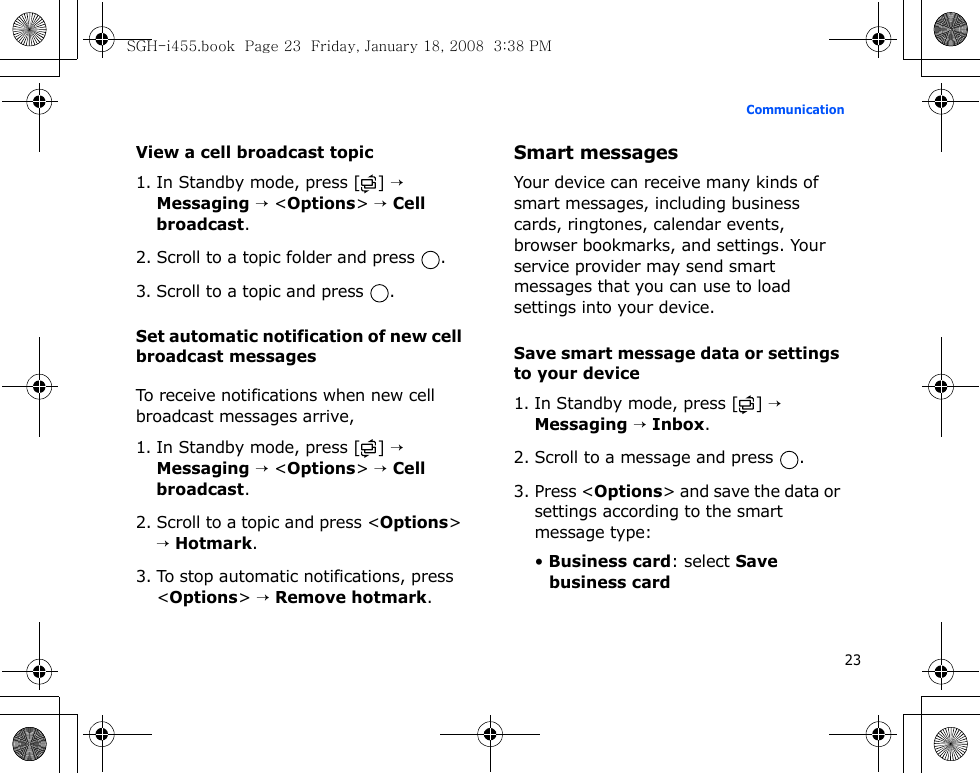 SGH-i455.book Page 23 Friday, January 18, 2008 3:38 PM

Communication

View a cell broadcast topic

1. In Standby mode, press [ ] → Messaging → <Options> → Cell broadcast.

2. Scroll to a topic folder and press .

3. Scroll to a topic and press .

Set automatic notification of new cell broadcast messages

To receive notifications when new cell broadcast messages arrive,

1. In Standby mode, press [ ] → Messaging → <Options> → Cell broadcast.

2. Scroll to a topic and press <Options> → Hotmark.

3. To stop automatic notifications, press <Options> → Remove hotmark.

Smart messages

Your device can receive many kinds of smart messages, including business cards, ringtones, calendar events, browser bookmarks, and settings. Your service provider may send smart messages that you can use to load settings into your device.

Save smart message data or settings to your device

1. In Standby mode, press [ ] → Messaging → Inbox.

2. Scroll to a message and press .

3. Press <Options> and save the data or settings according to the smart message type:

• Business card: select Save business card

23