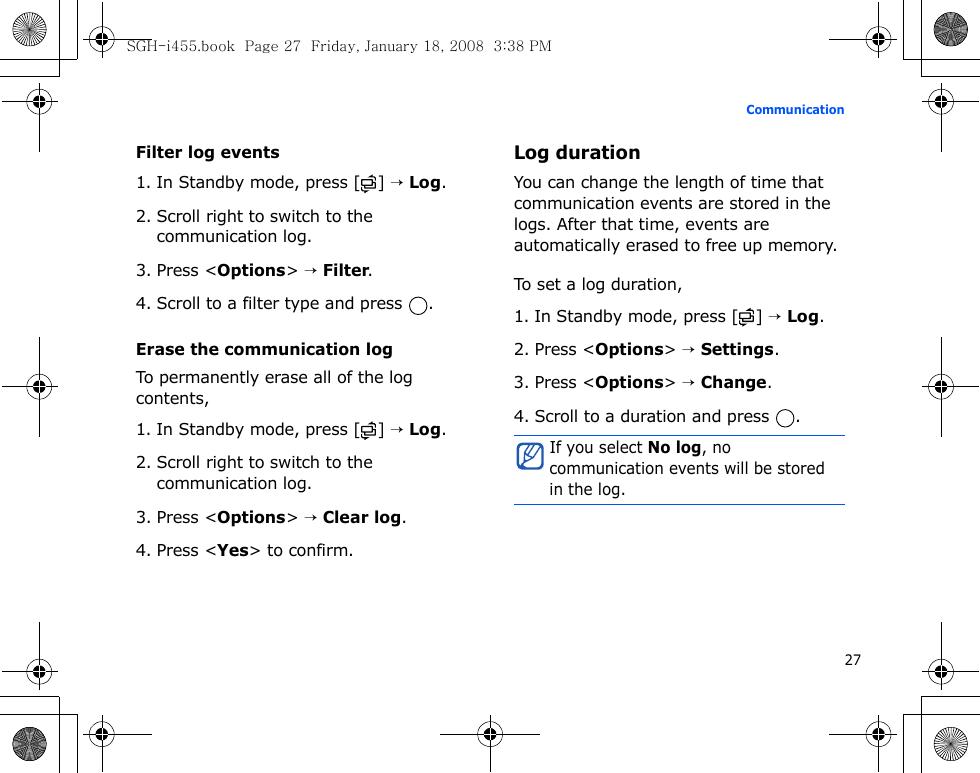 SGH-i455.book Page 27 Friday, January 18, 2008 3:38 PM

Communication

Filter log events

1. In Standby mode, press [ ] → Log.

2. Scroll right to switch to the communication log.

3. Press <Options> → Filter.

4. Scroll to a filter type and press .

Erase the communication log

To permanently erase all of the log contents,

1. In Standby mode, press [ ] → Log.

2. Scroll right to switch to the communication log.

3. Press <Options> → Clear log.

4. Press <Yes> to confirm.

Log duration

You can change the length of time that communication events are stored in the logs. After that time, events are automatically erased to free up memory.

To set a log duration,

1. In Standby mode, press [ ] → Log.

2. Press <Options> → Settings.

3. Press <Options> → Change.

4. Scroll to a duration and press .

If you select No log, no communication events will be stored in the log.

27