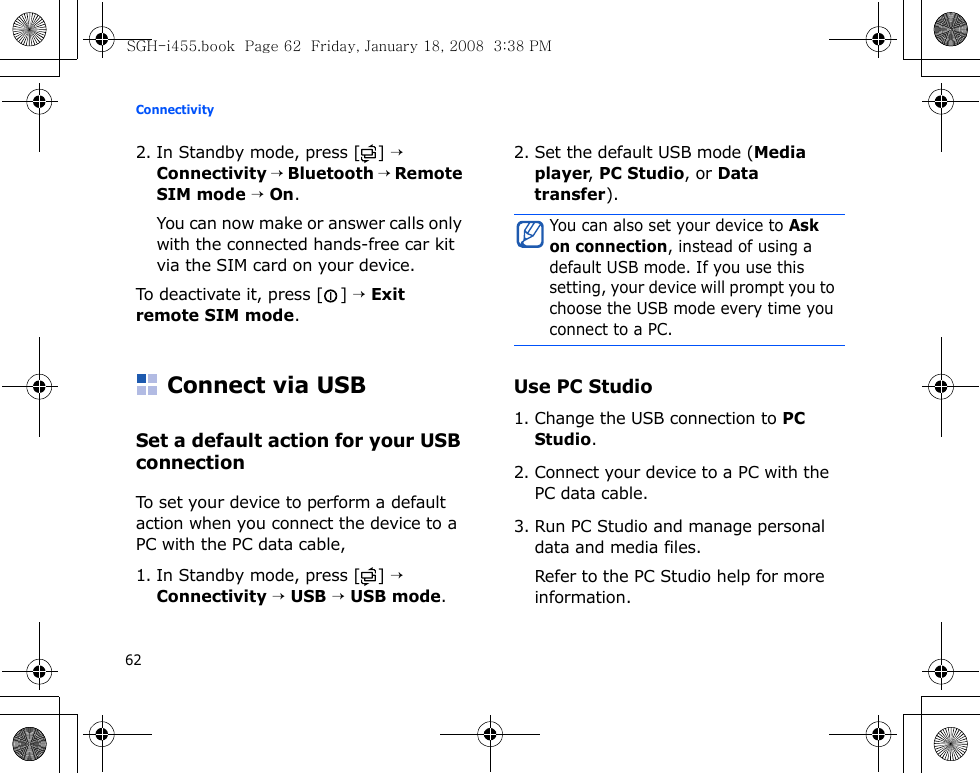 SGH-i455.book Page 62 Friday, January 18, 2008 3:38 PM

Connectivity

2. In Standby mode, press [ ] → Connectivity → Bluetooth → Remote SIM mode → On.

You can now make or answer calls only with the connected hands-free car kit via the SIM card on your device.

To deactivate it, press [ ] → Exit remote SIM mode.

Connect via USB

Set a default action for your USB connection

To set your device to perform a default action when you connect the device to a PC with the PC data cable,

1. In Standby mode, press [ ] → Connectivity → USB → USB mode.

2. Set the default USB mode (Media player, PC Studio, or Data transfer).

You can also set your device to Ask on connection, instead of using a default USB mode. If you use this setting, your device will prompt you to choose the USB mode every time you connect to a PC.

Use PC Studio

1. Change the USB connection to PC Studio.

2. Connect your device to a PC with the PC data cable.

3. Run PC Studio and manage personal data and media files.

Refer to the PC Studio help for more information.

62