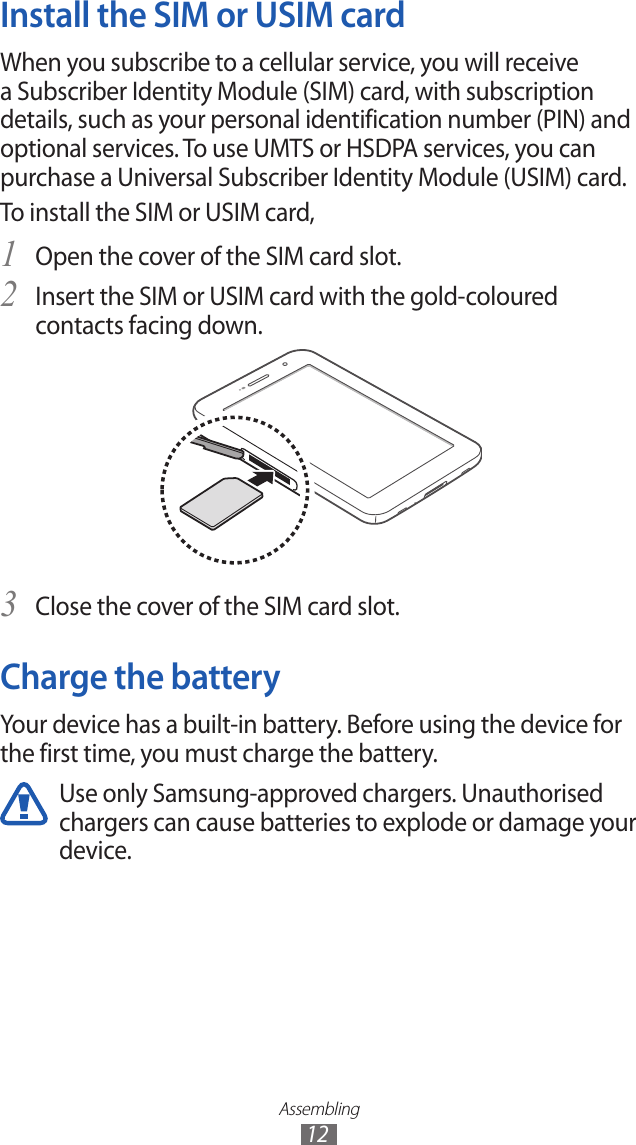 Install the SIM or USIM card

When you subscribe to a cellular service, you will receive a Subscriber Identity Module (SIM) card, with subscription details, such as your personal identification number (PIN) and optional services. To use UMTS or HSDPA services, you can purchase a Universal Subscriber Identity Module (USIM) card.

To install the SIM or USIM card,

1 Open the cover of the SIM card slot.

2 Insert the SIM or USIM card with the gold-coloured contacts facing down.

3 Close the cover of the SIM card slot.

Charge the battery

Your device has a built-in battery. Before using the device for the first time, you must charge the battery.

Use only Samsung-approved chargers. Unauthorised chargers can cause batteries to explode or damage your device.

Assembling
12