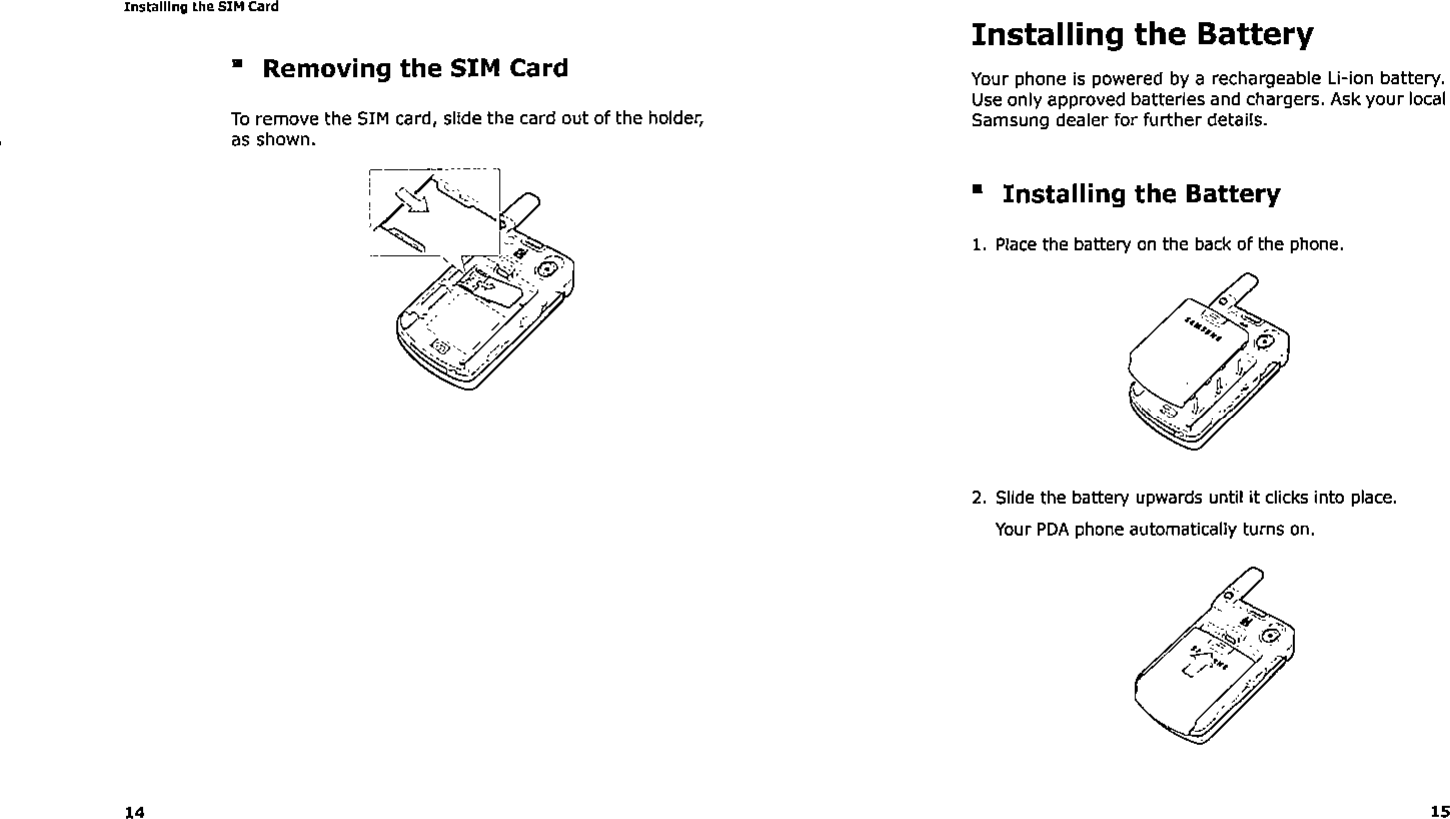 Installing the SIM Card

▪ Removing the SIM Card

To remove the SIM card, slide the card out of the holder, as shown.

14

Installing the Battery

Your phone is powered by a rechargeable Li-ion battery. Use only approved batteries and chargers. Ask your local Samsung dealer for further details.

▪ Installing the Battery

1. Place the battery on the back of the phone.

SAMSUNG

2. Slide the battery upwards until it clicks into place.

Your PDA phone automatically turns on.

15